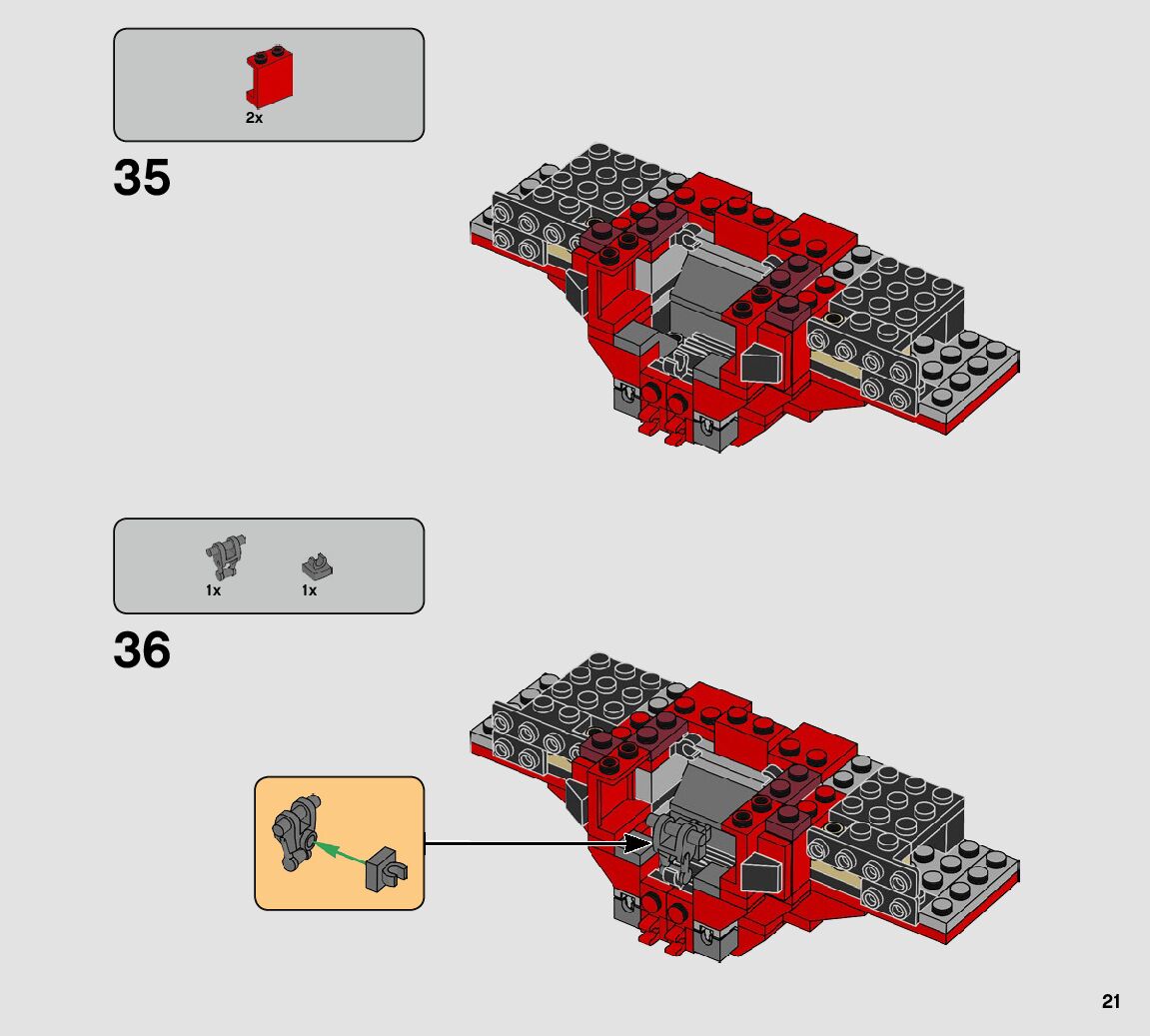 2x

35

1x

1x

36

21