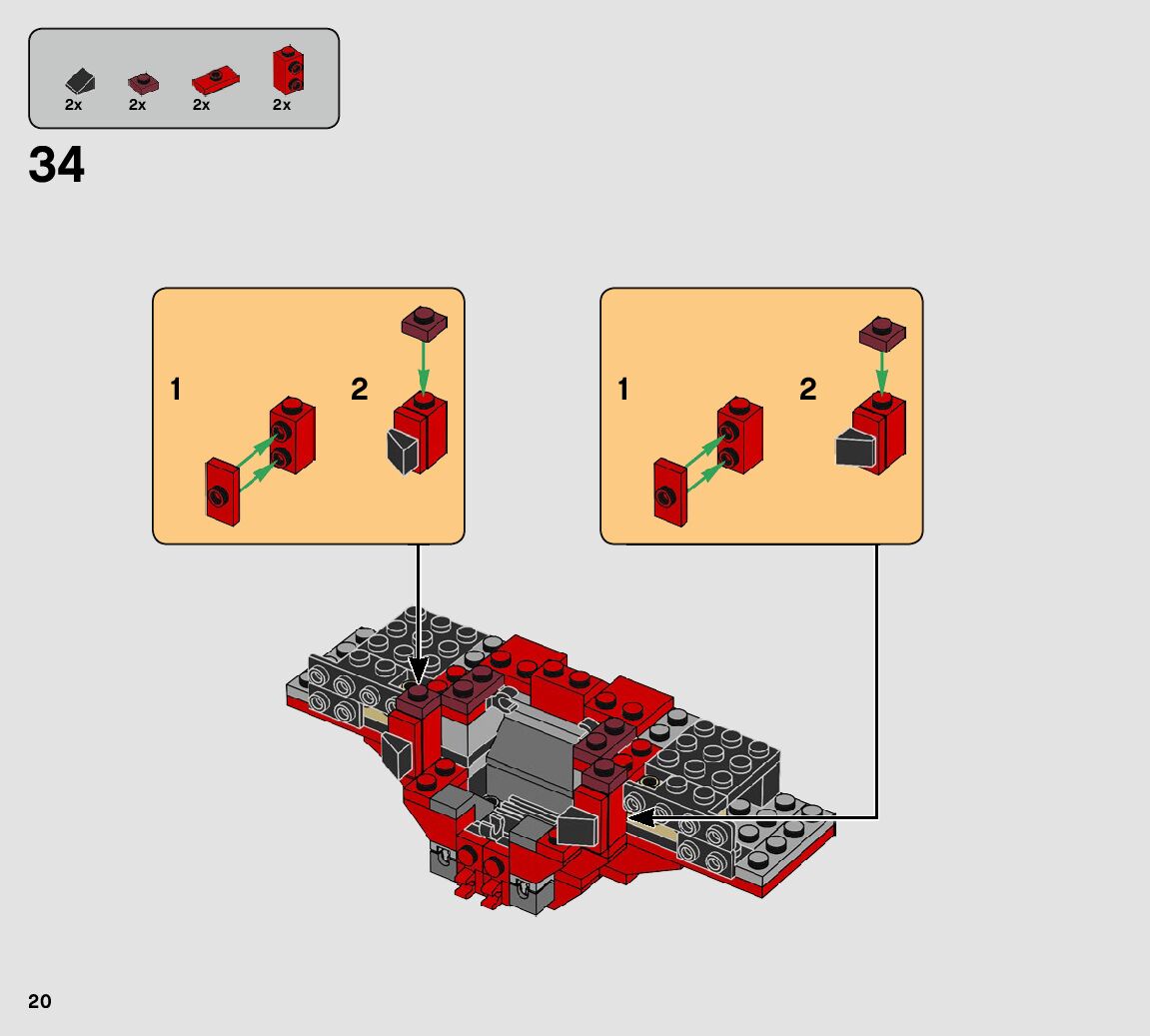 2x 2x 2x 2x

34

1 2

1 2

20