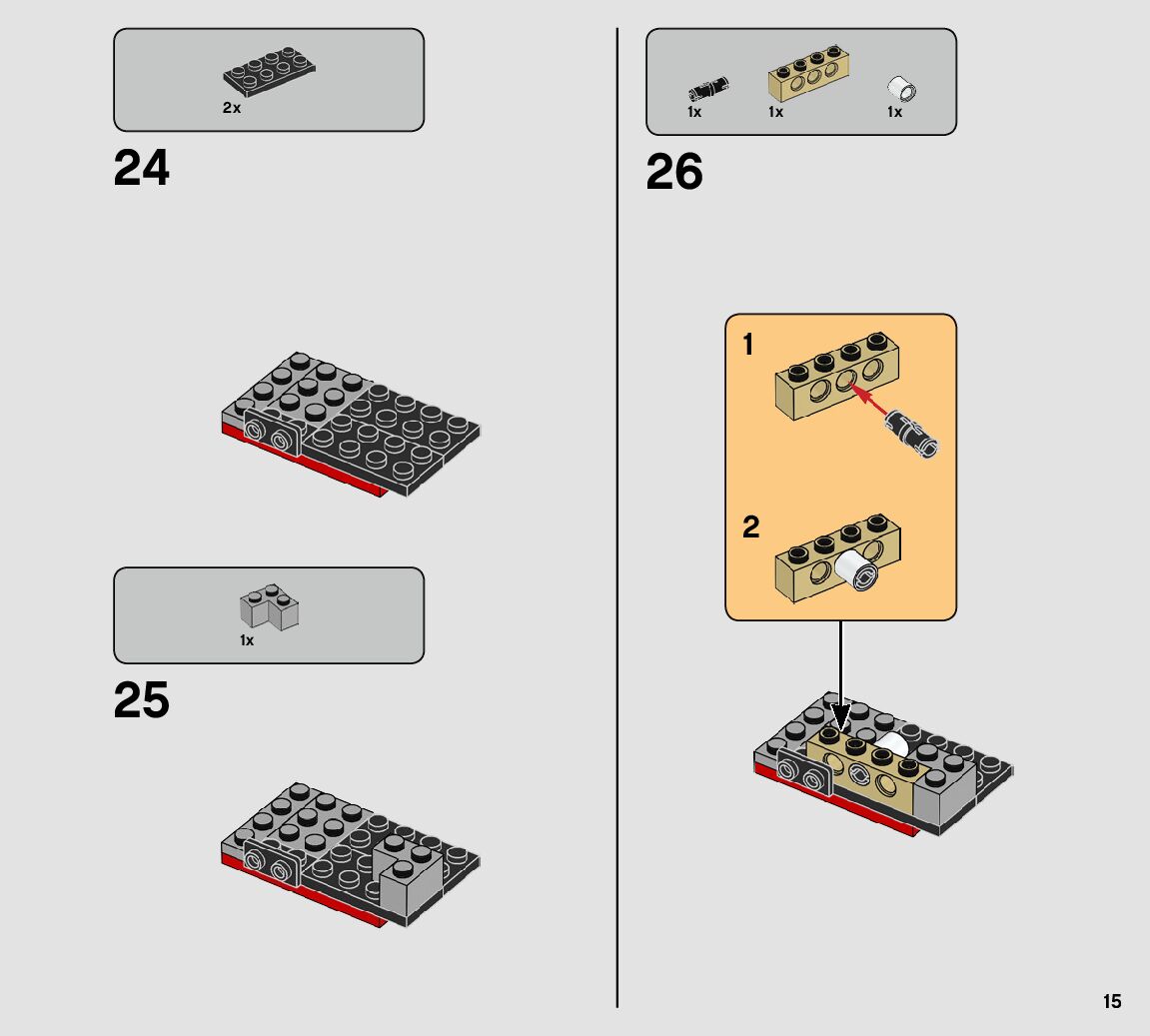 2x

24

1x

25

1x 1x 1x

26

1

2

15