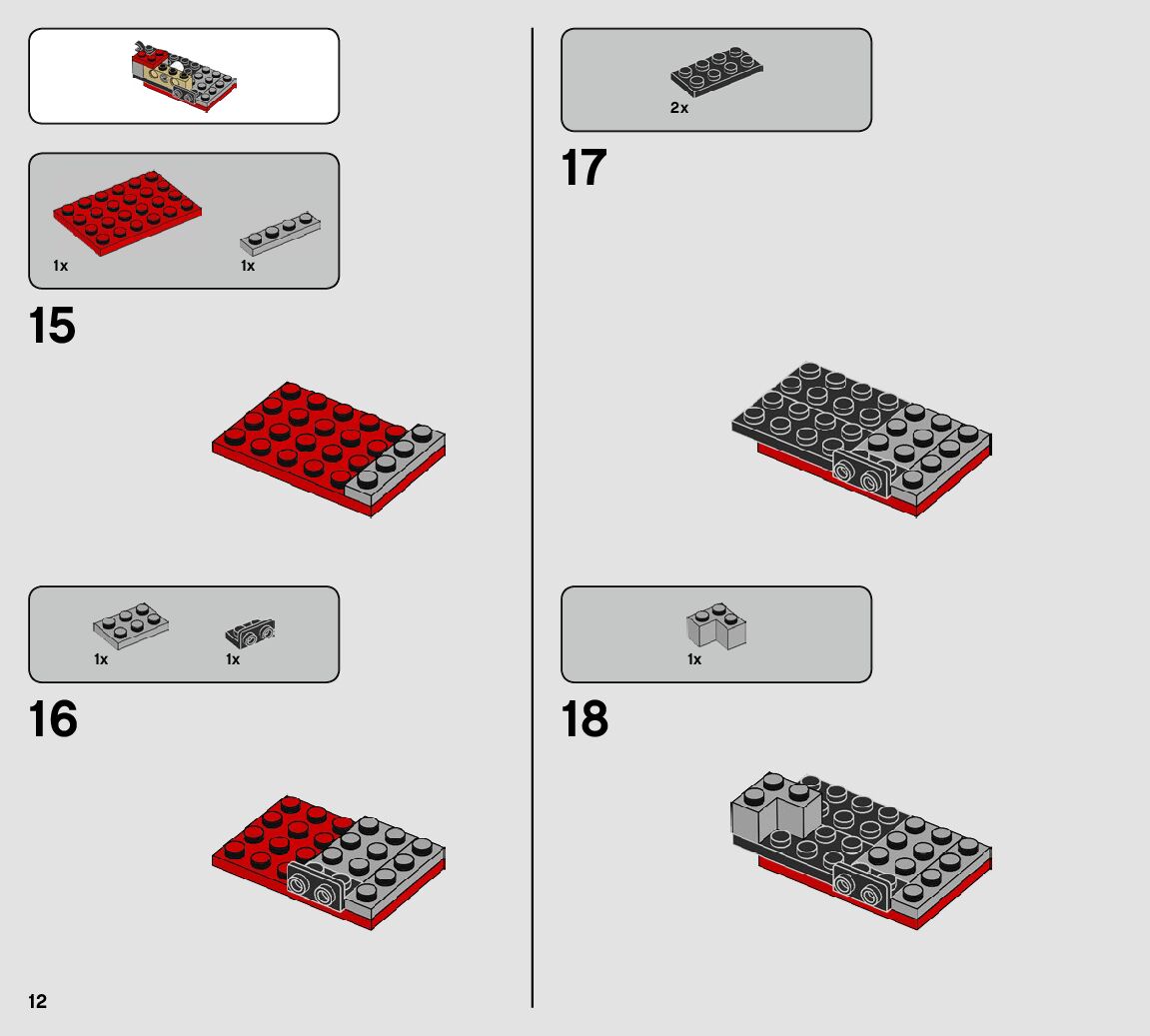 1x

1x

15

1x

1x

16

12

2x

17

1x

18