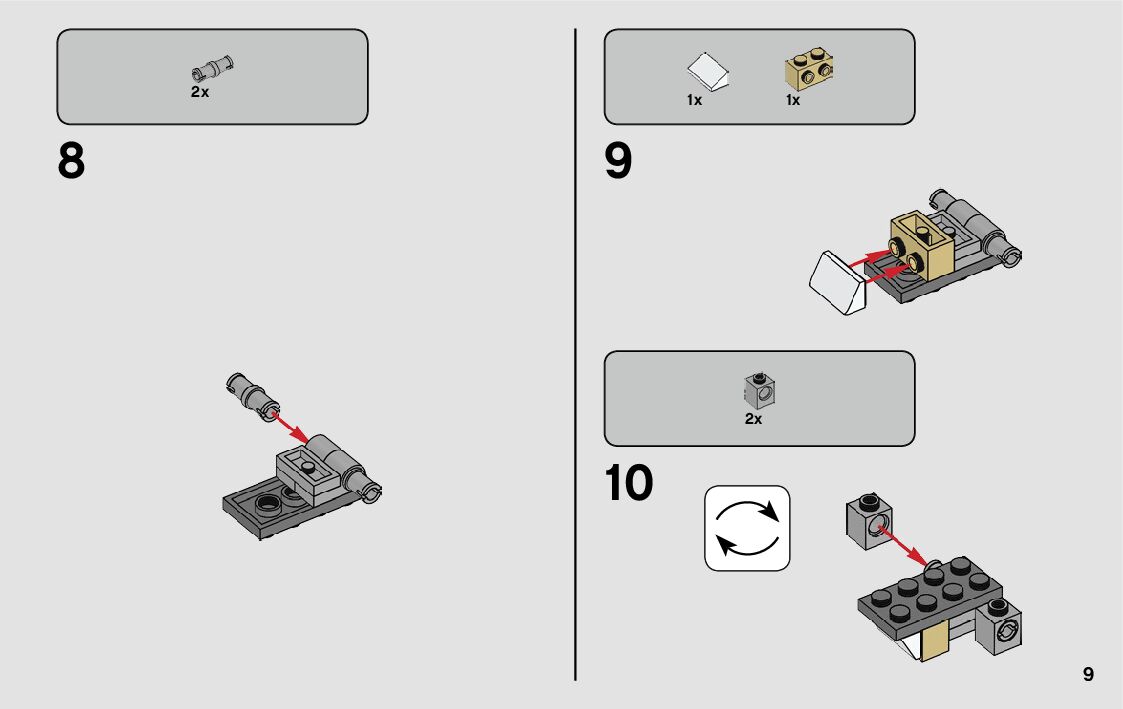 2x

8

1x 1x

9

2x

10

9