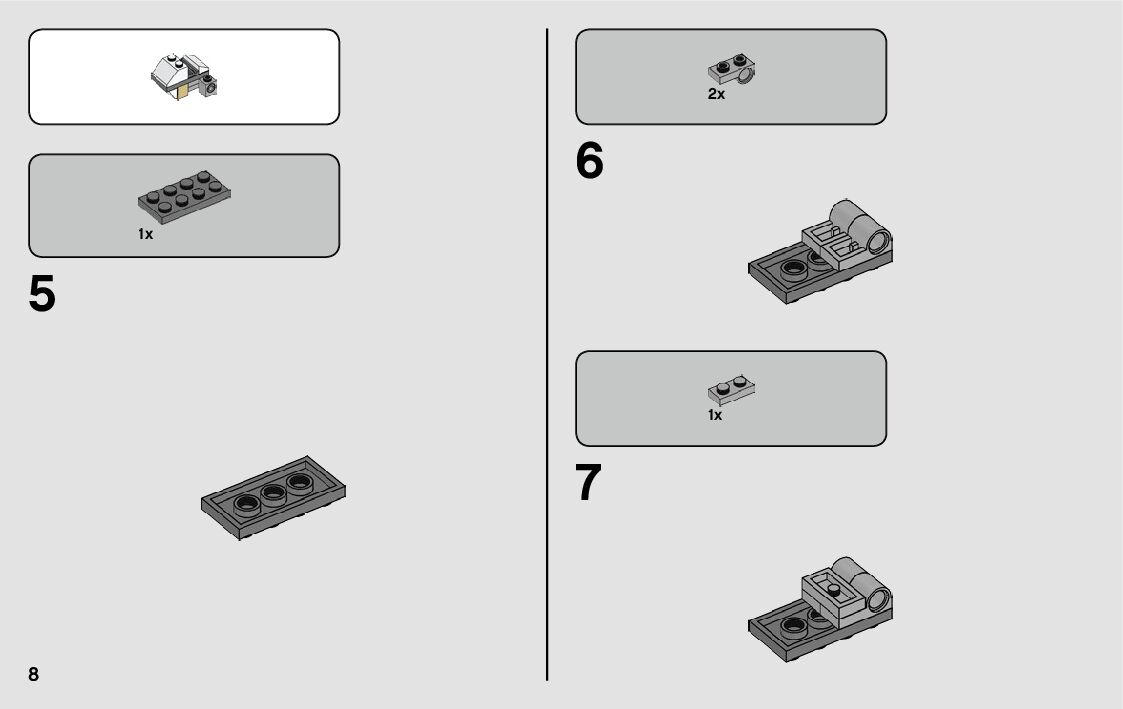 1x

5

8

2x

6

1x

7