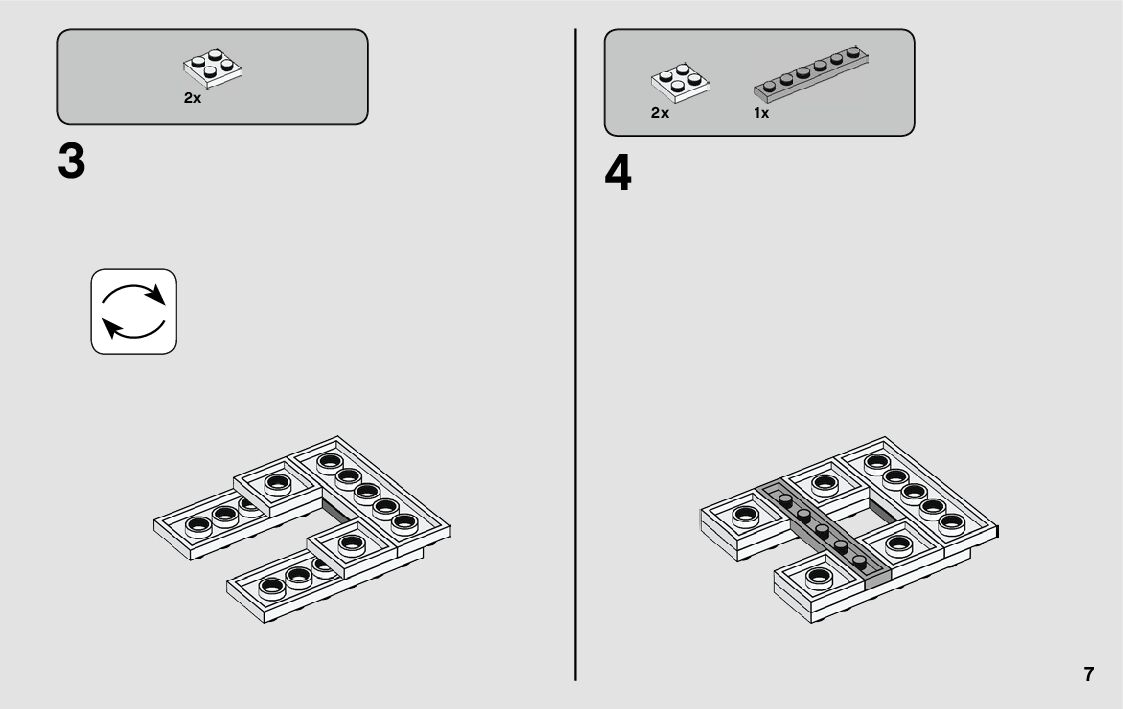 2x

3

2x 1x

4

7