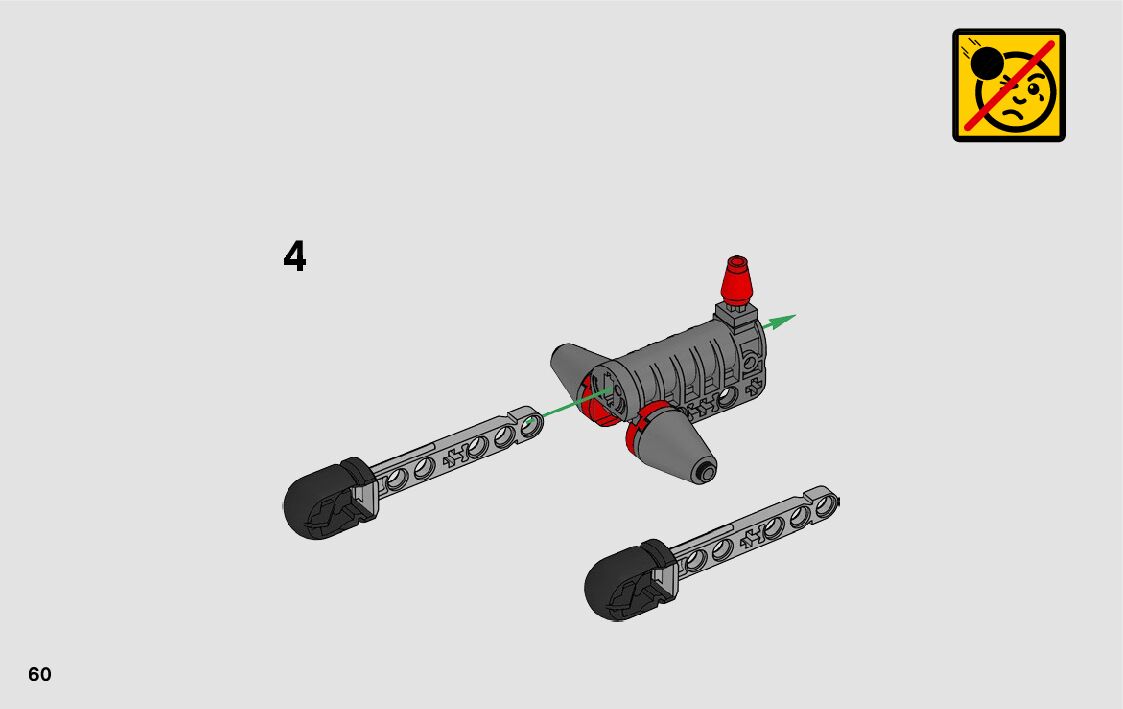 4

60