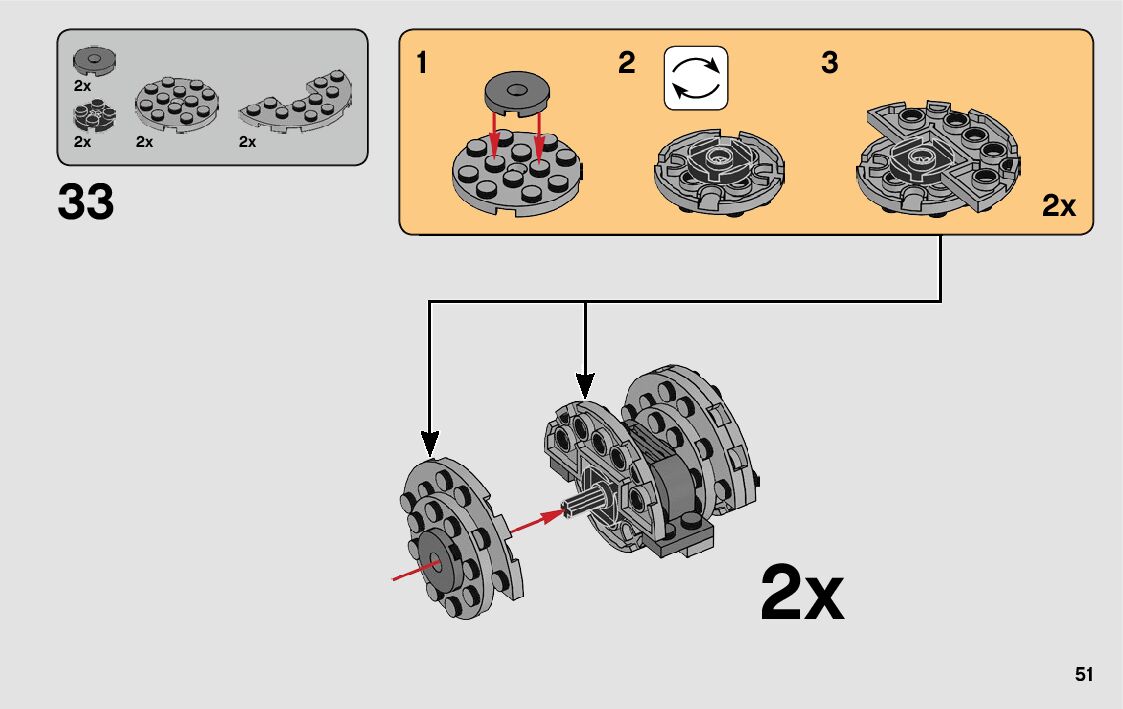 2x
2x
2x
2x

33

1
2
3
2x

2x

51