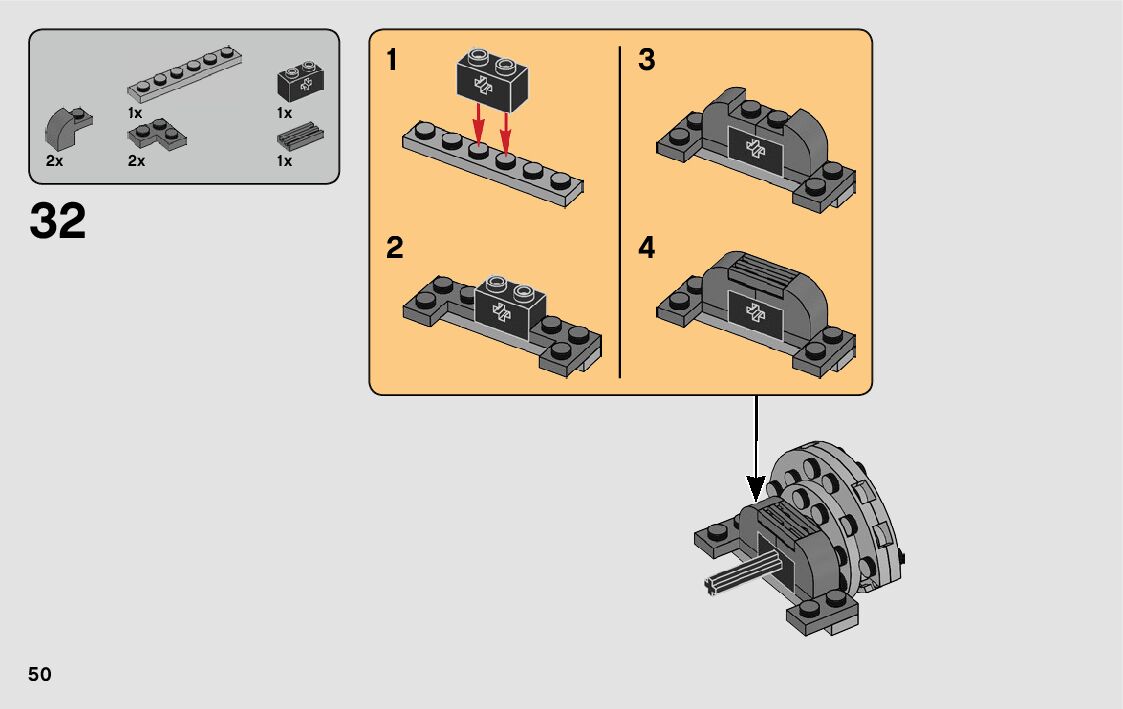 1x
1x
2x
2x
1x

32

1
2
3
4

50