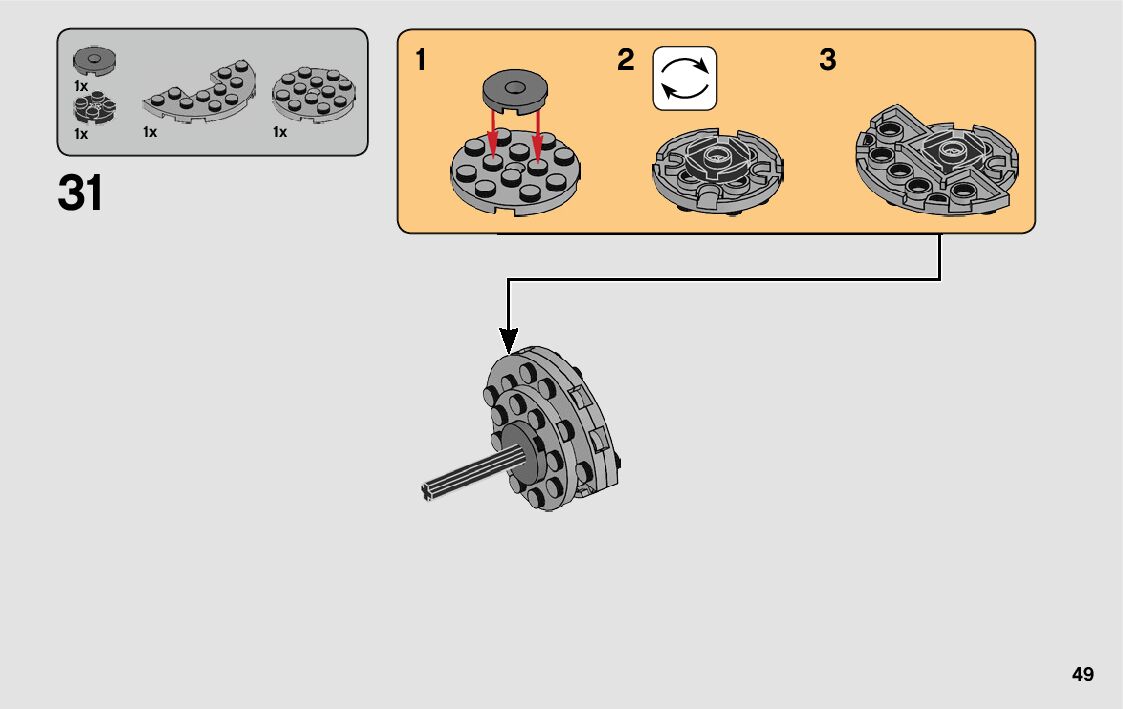 1x
1x
1x
1x

31

1
2
3

49