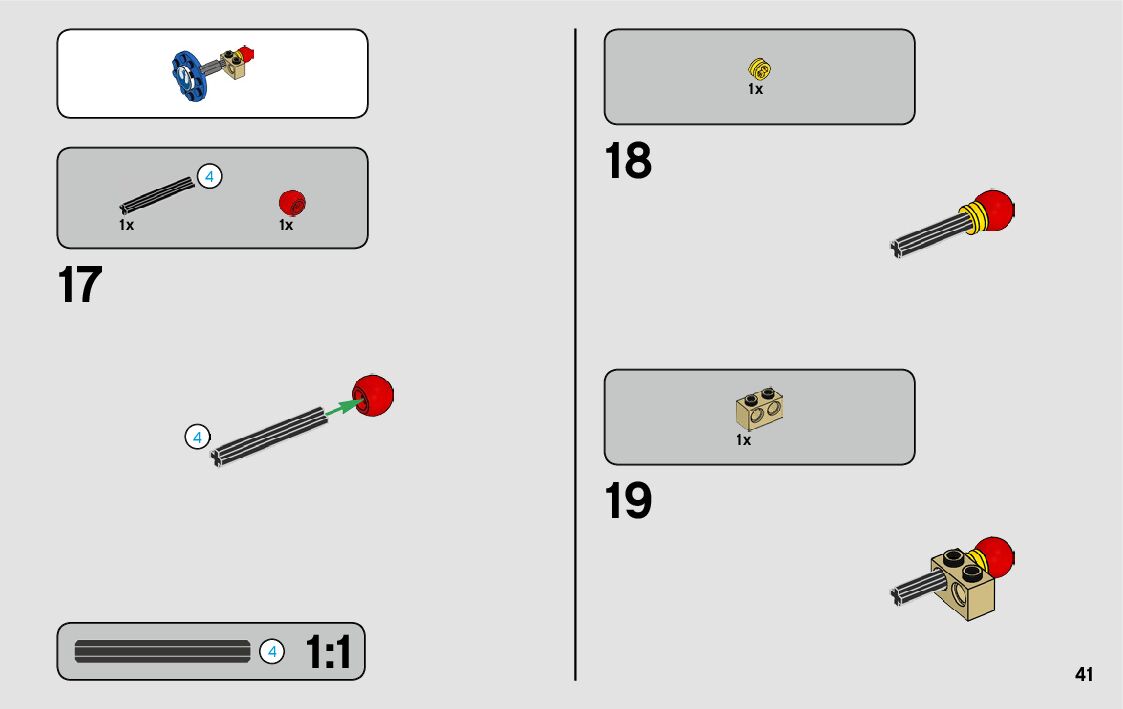 4
1x
1x

17

4

4 1:1

1x

18

1x

19

41