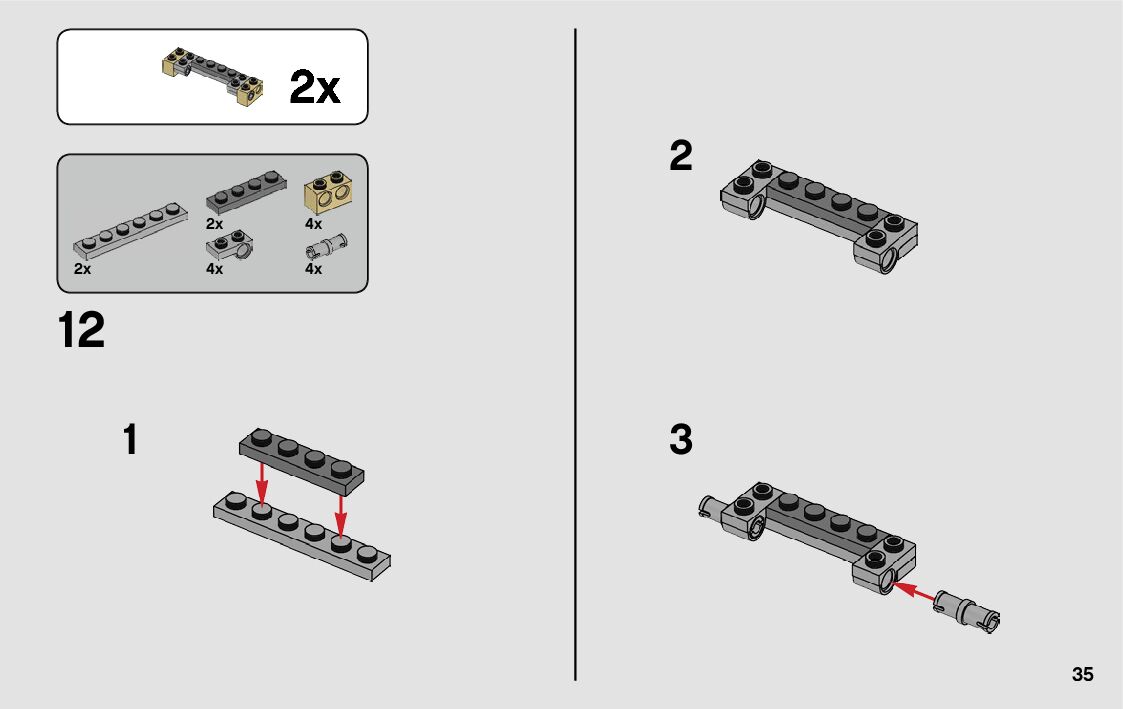 2x

2x
2x
4x
4x
4x

12

1

2

3

35