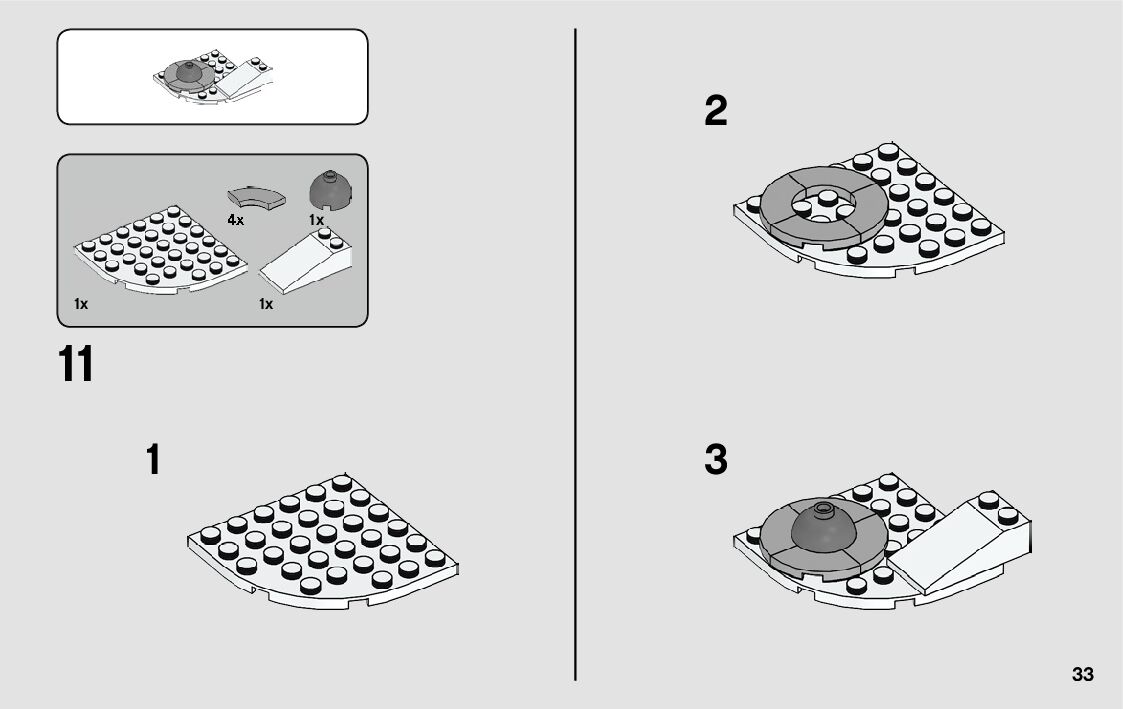 4x
1x
1x
1x

11

1

2

3

33