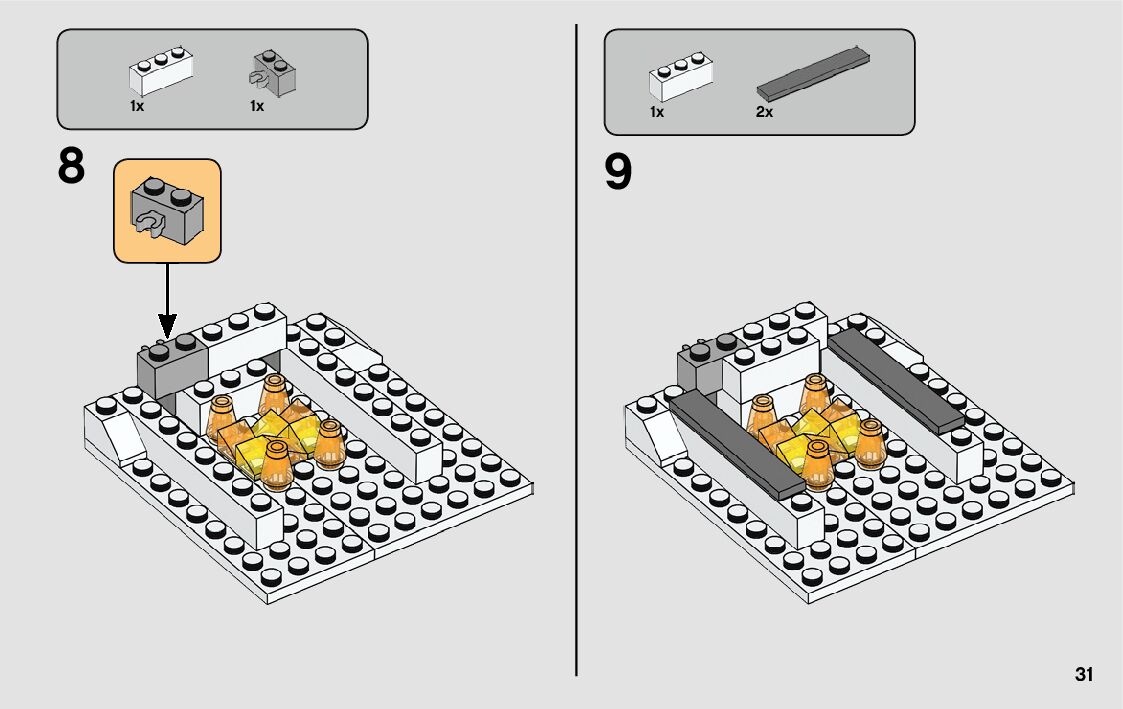 1x 1x

8

1x 2x

9

31