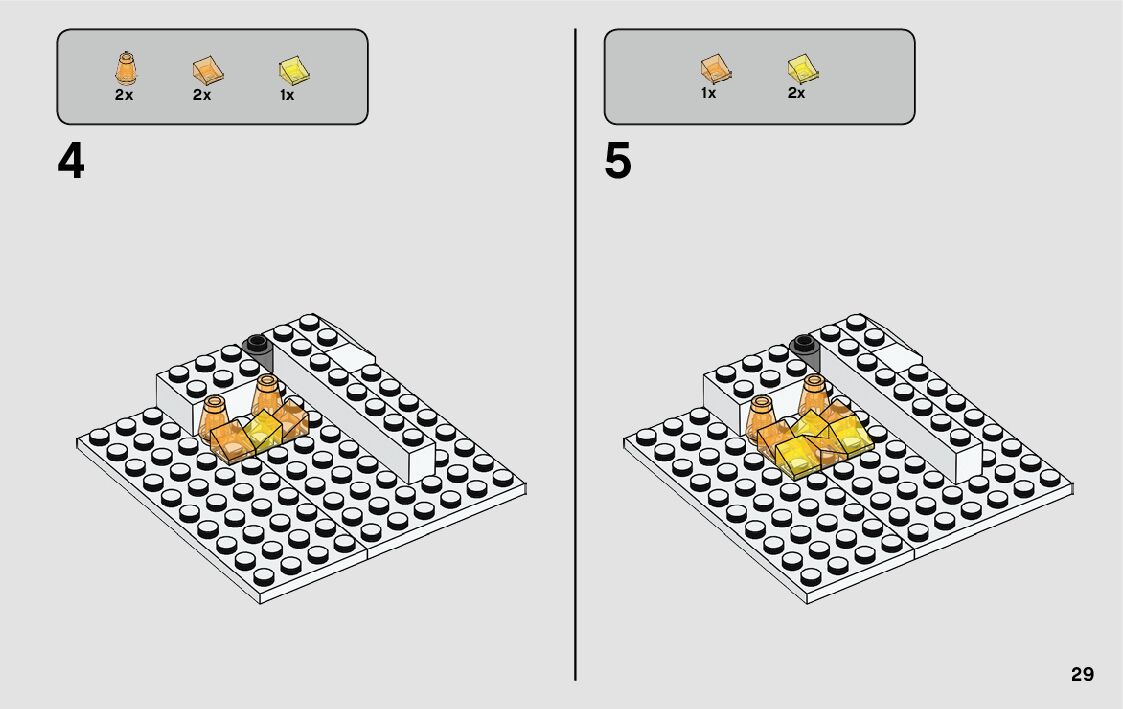 2x 2x 1x

4

1x 2x

5

29