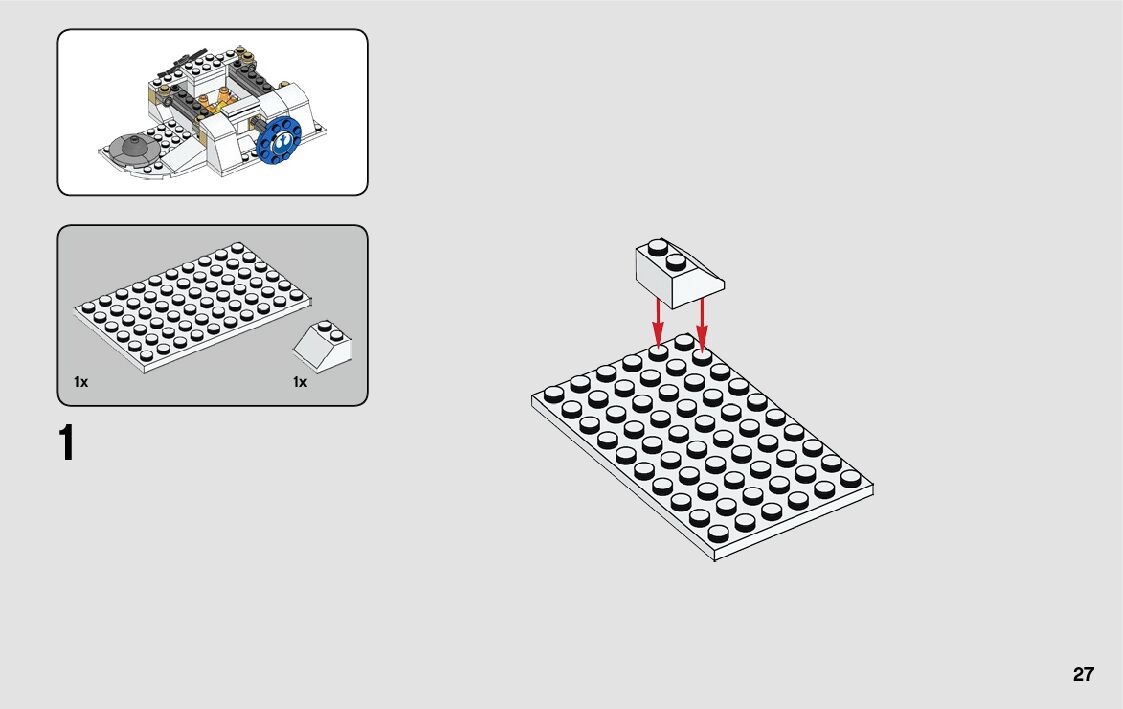 1x
1x
1
27