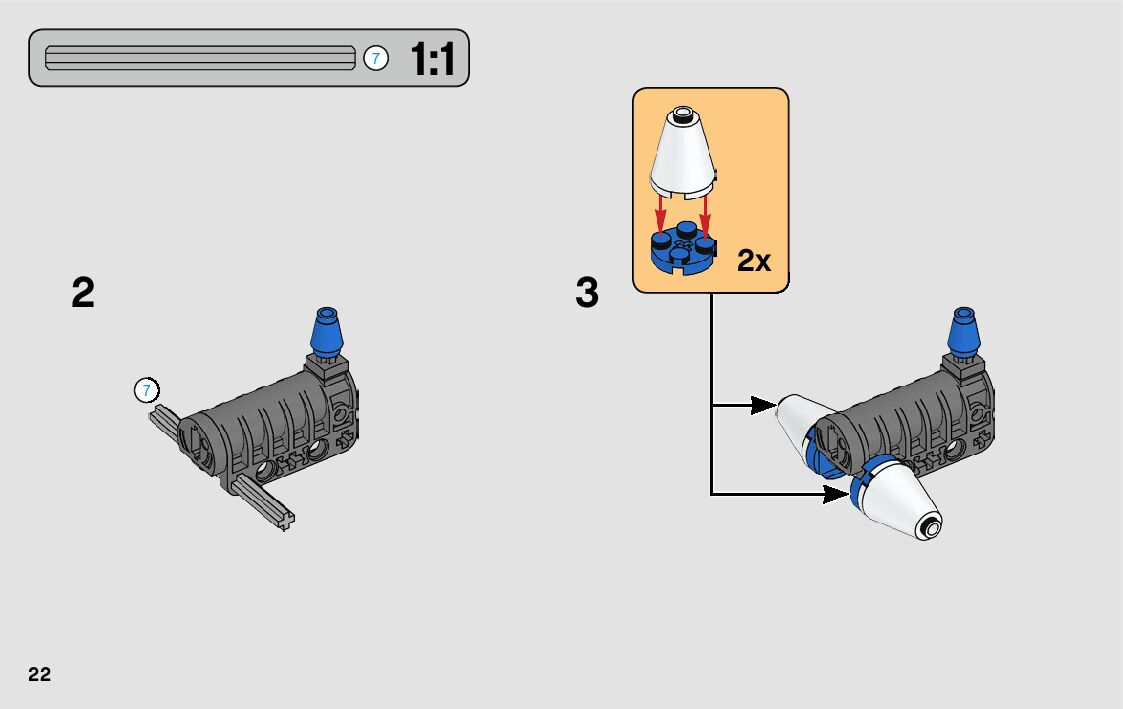 7 1:1

2

7

3

2x

22