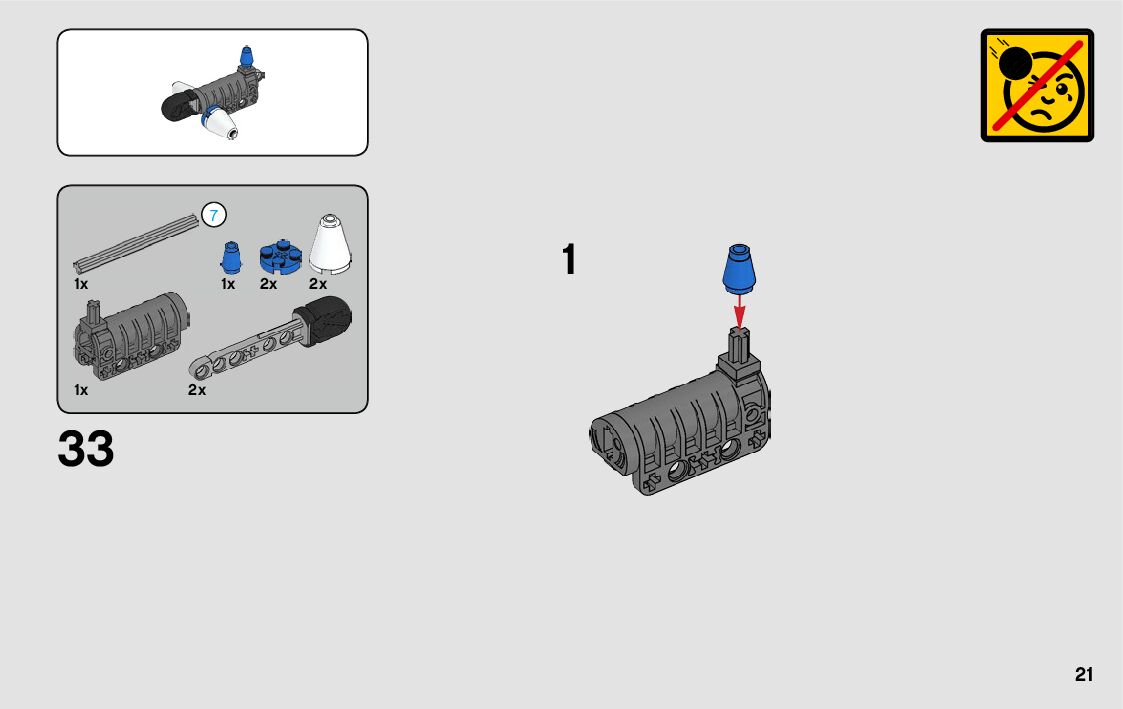 7
1x
1x
2x
2x
1x
2x
33
1
21