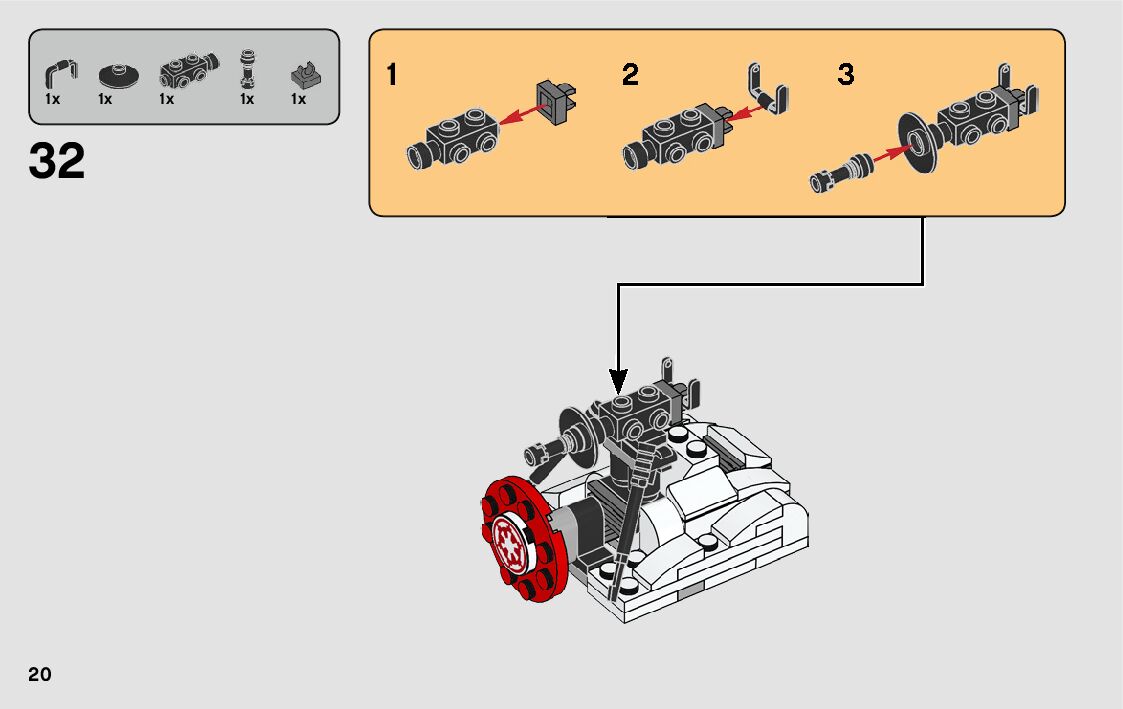 1x 1x 1x 1x 1x

32

1

2

3

20