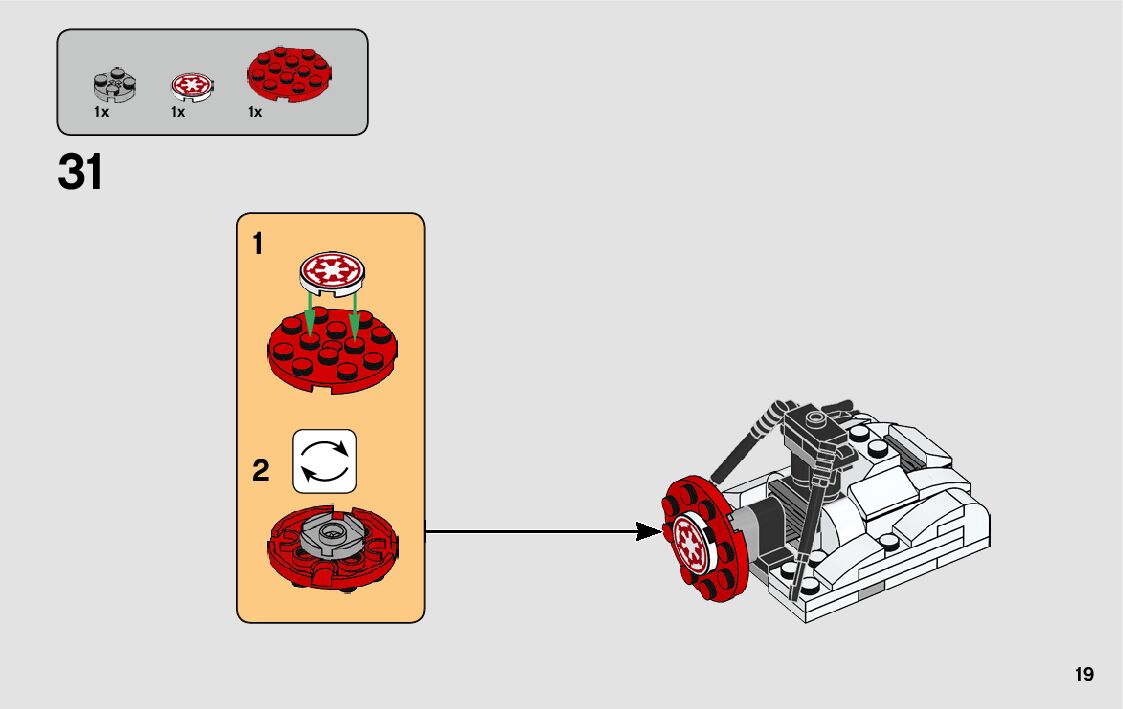 1x 1x 1x

31

1

2

19