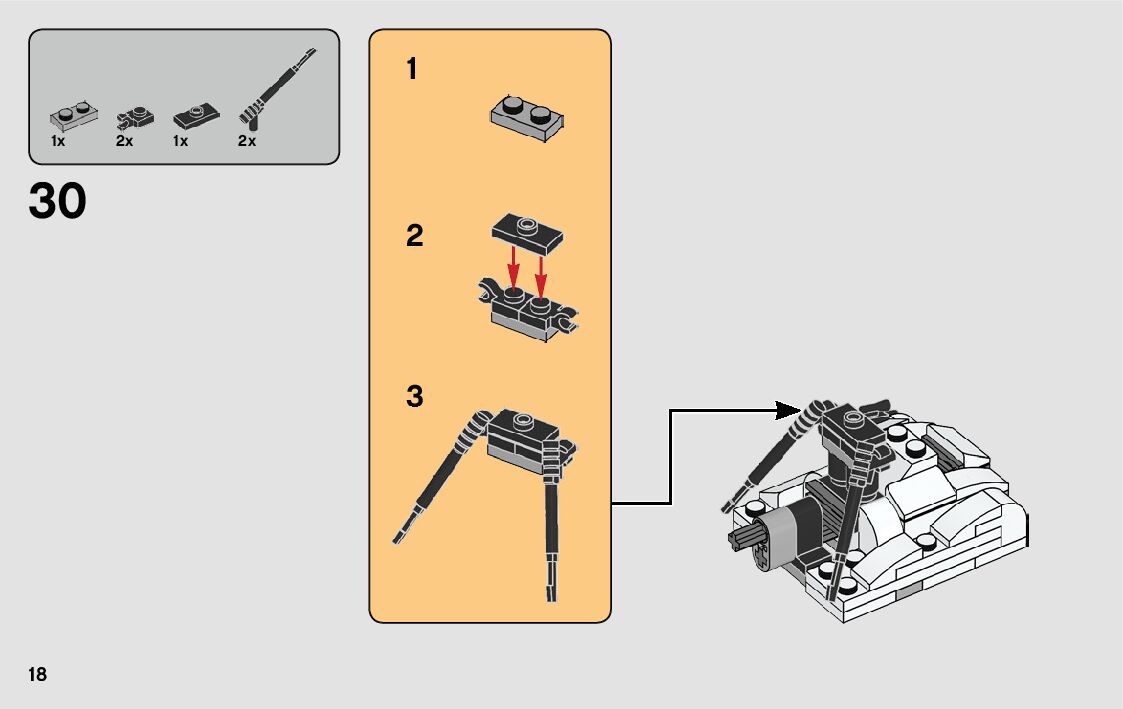 1x 2x 1x 2x

30

1

2

3

18