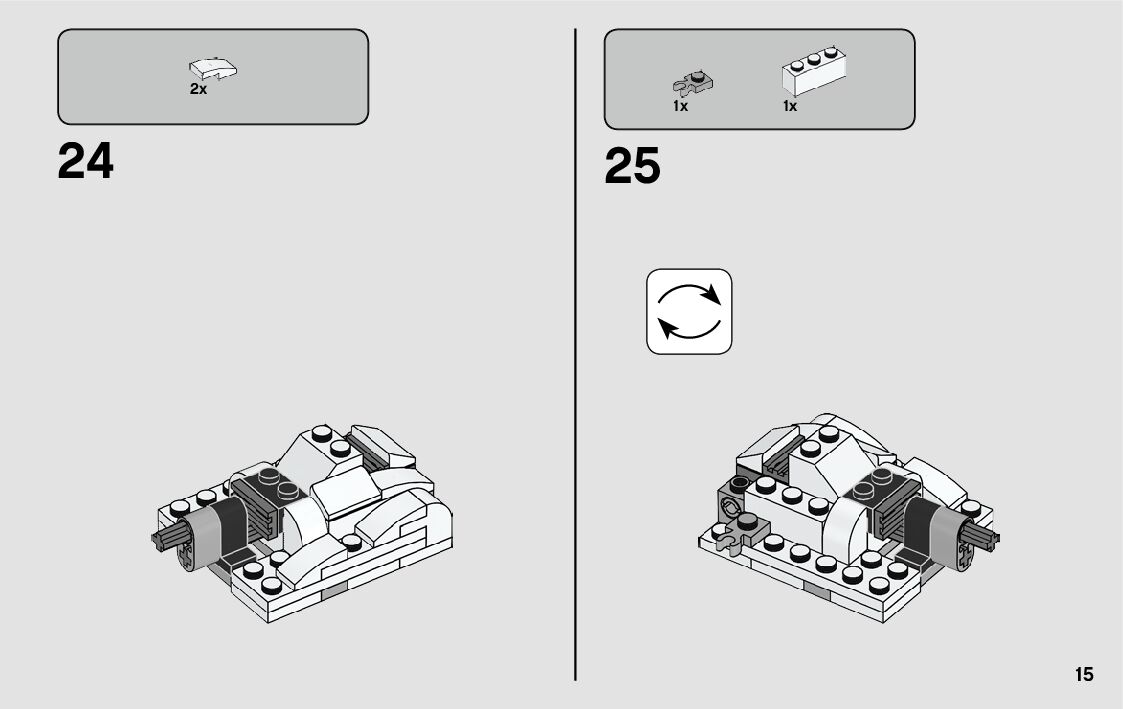 2x

24

1x 1x

25

15