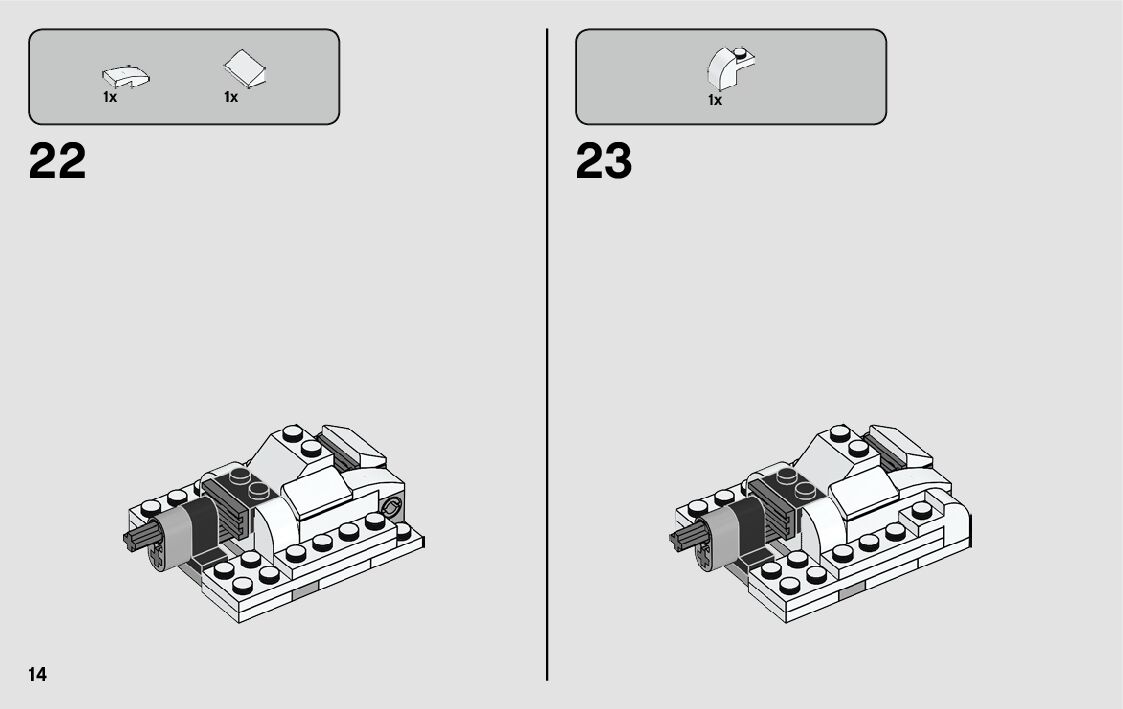 1x 1x

22

1x

23

14