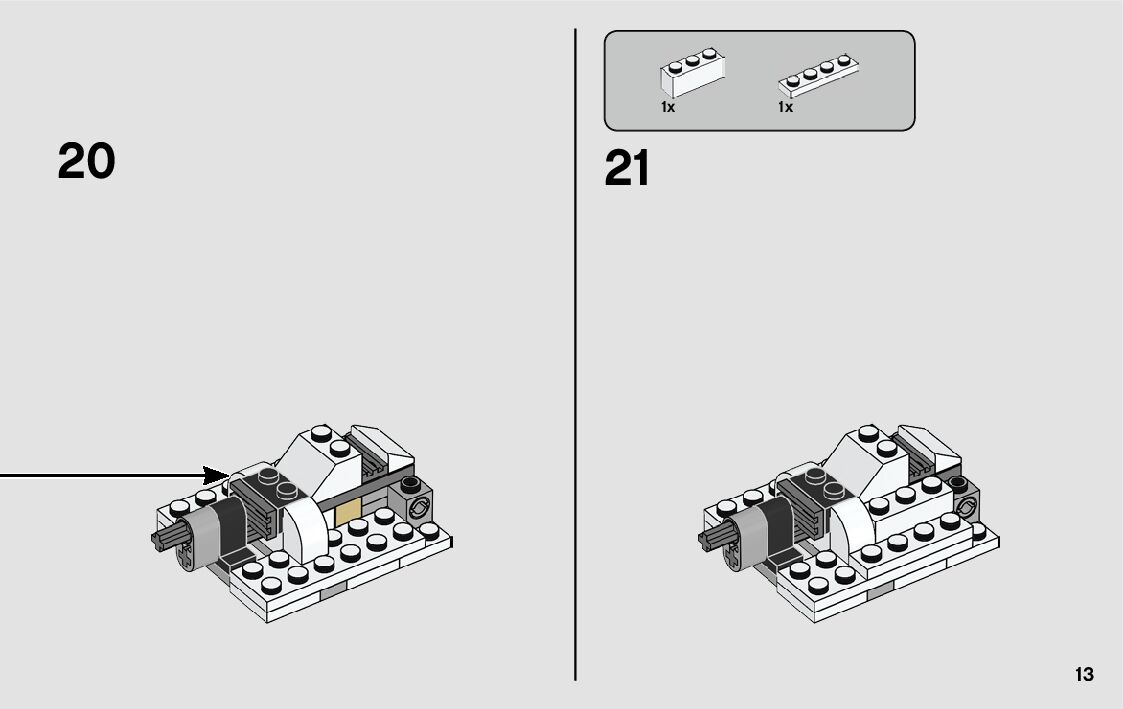 20

1x 1x

21

13