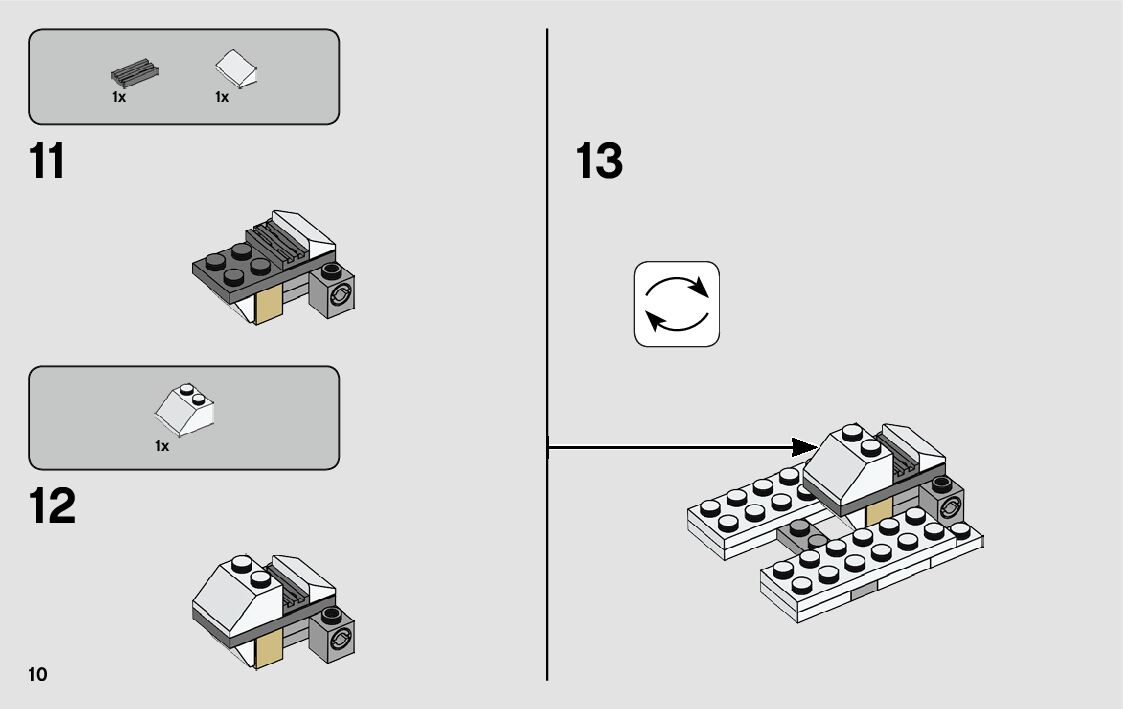 1x 1x

11

1x

12

10

13