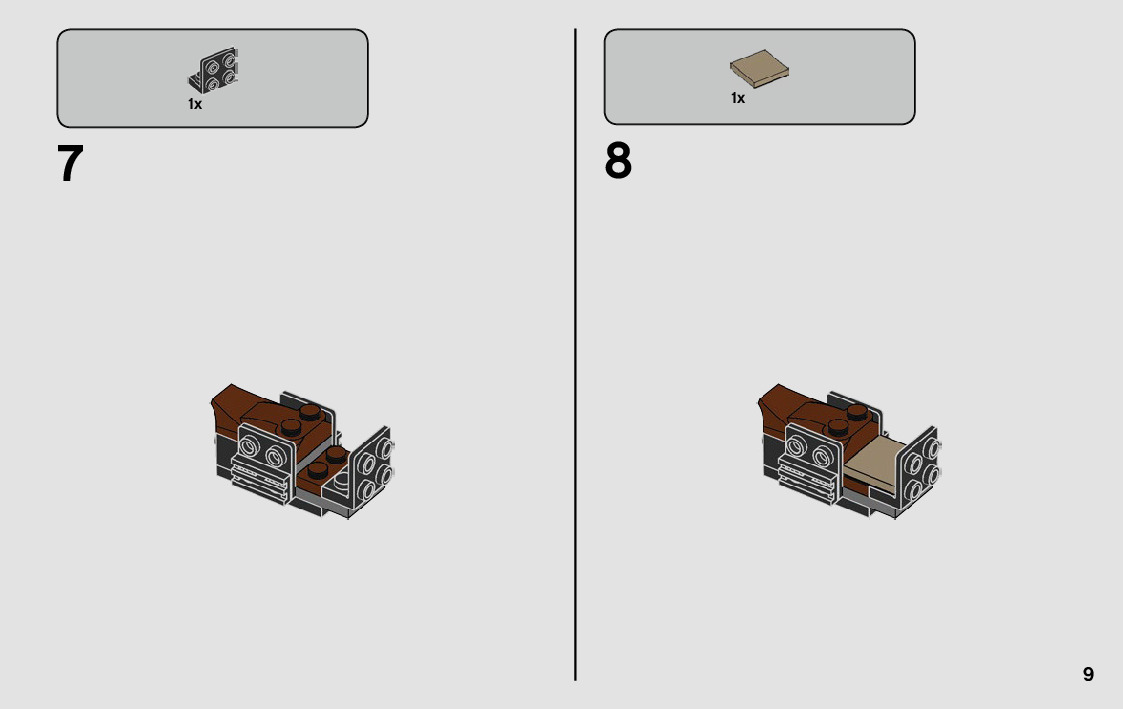 1x

7

1x

8

9