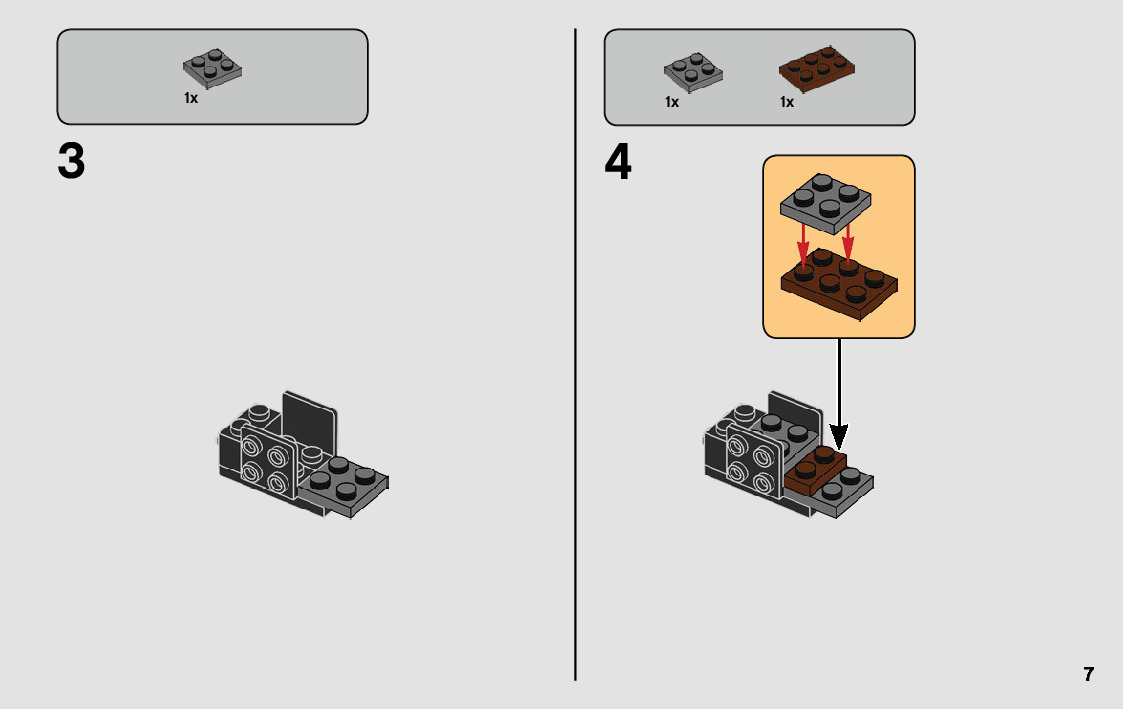 1x

3

1x

1x

4

7