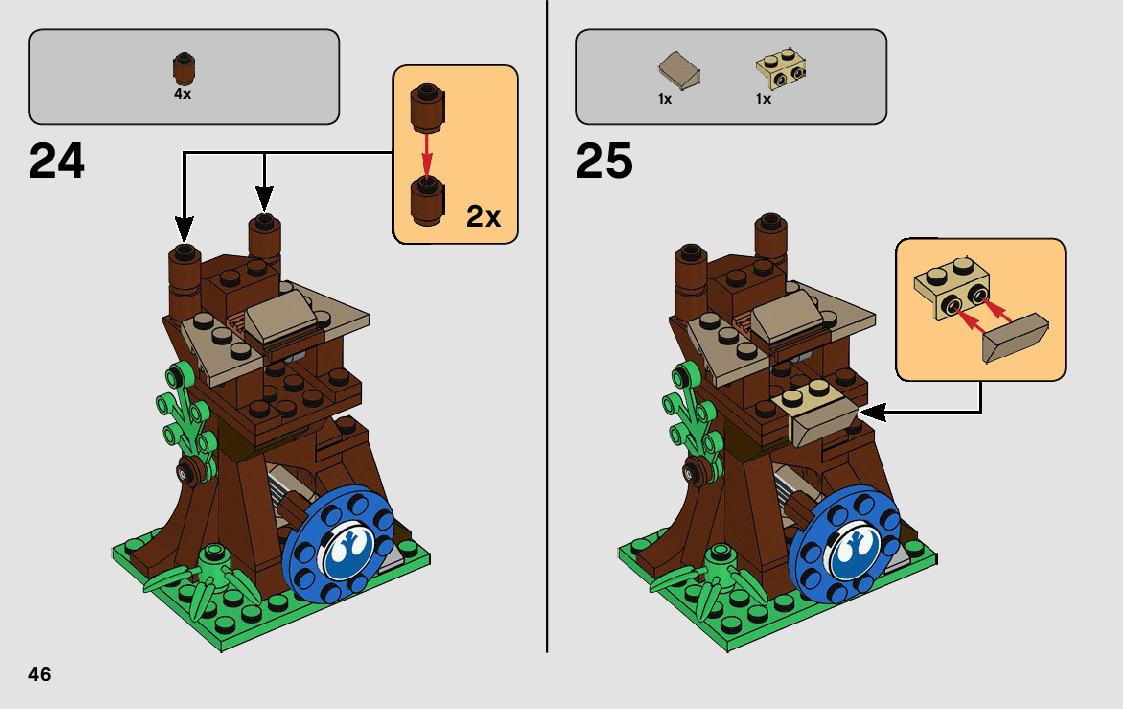 4x

24

2x

1x 1x

25

46