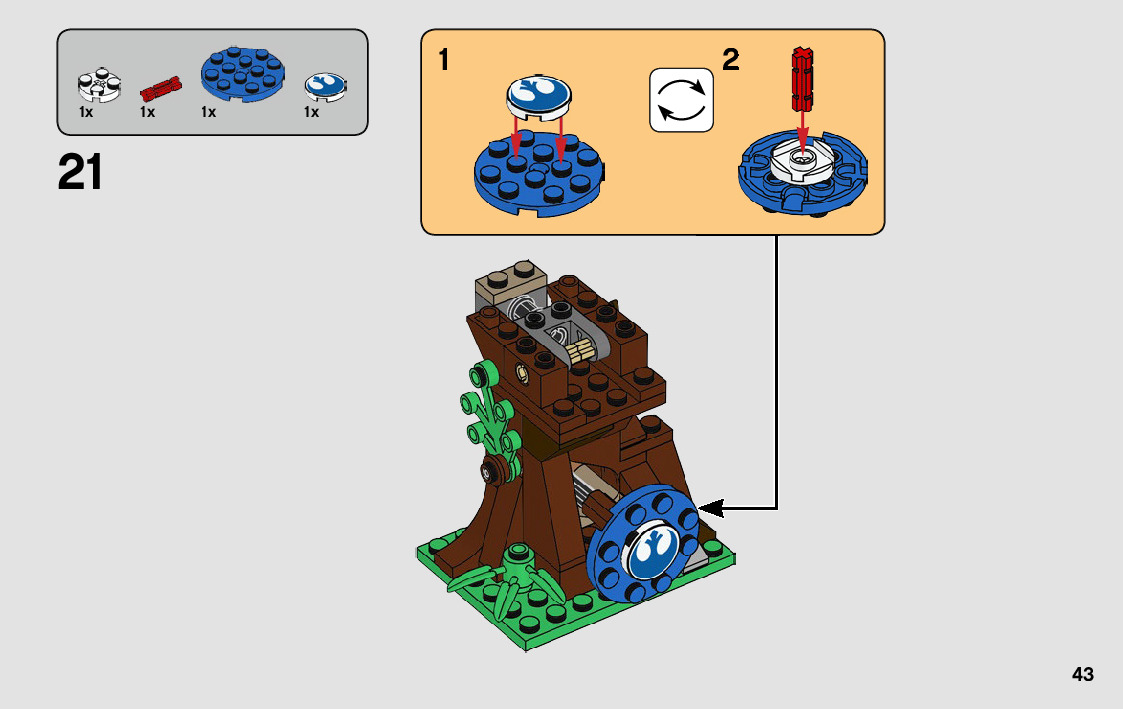 1x 1x 1x 1x

21

1

2

43