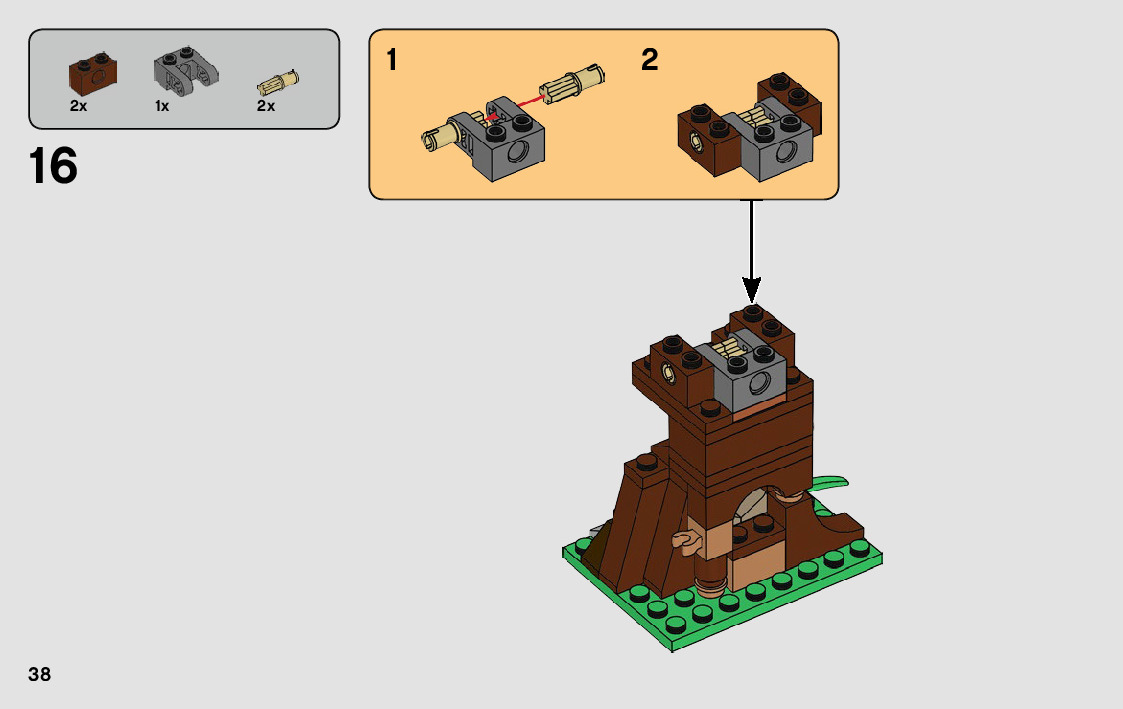 2x 1x 2x

16

1

2

38