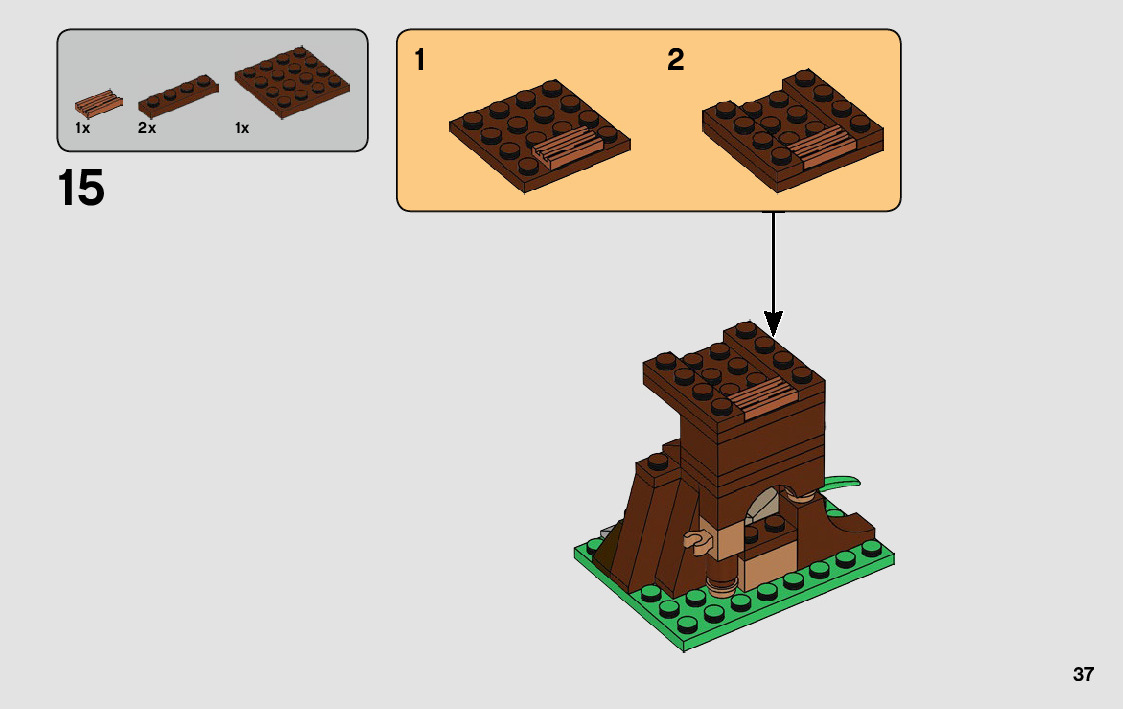 1x 2x 1x

15

1

2

37