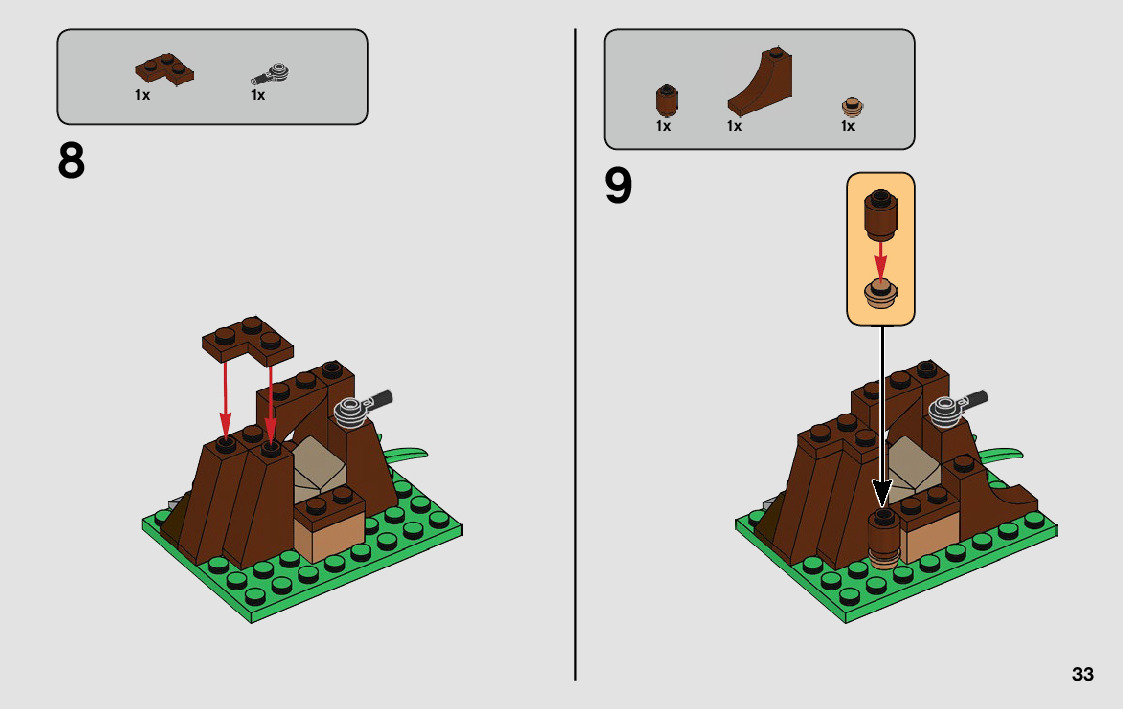 1x 1x

8

1x 1x 1x

9

33