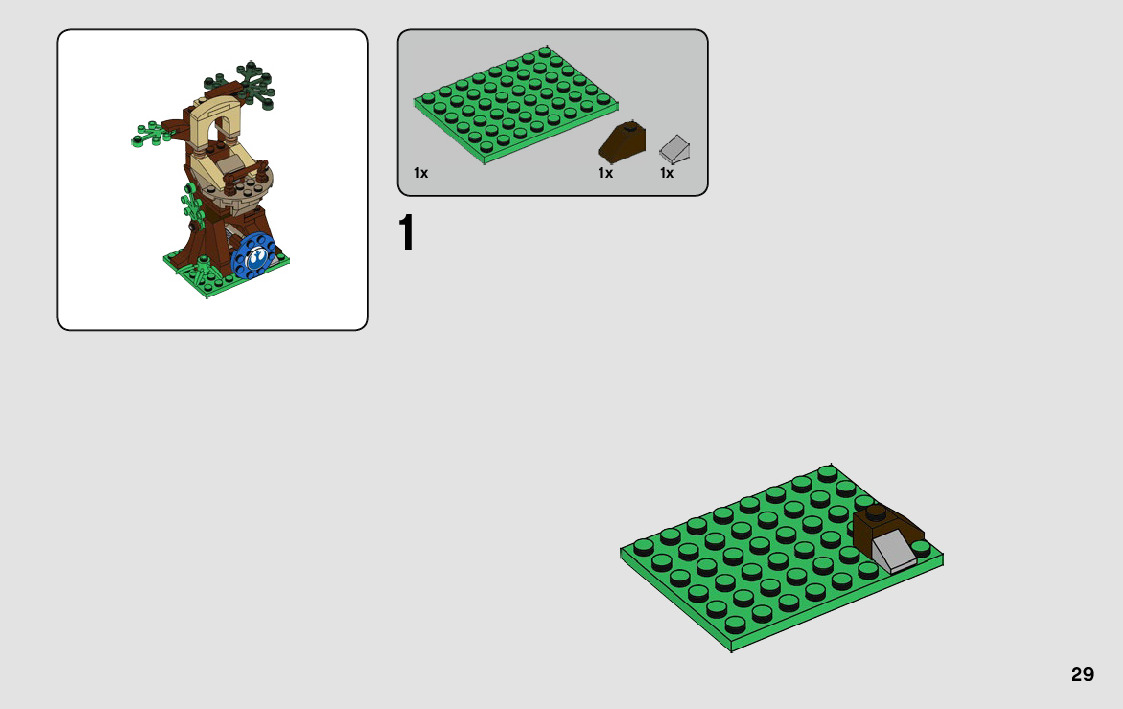 1x
1x
1x

1

29