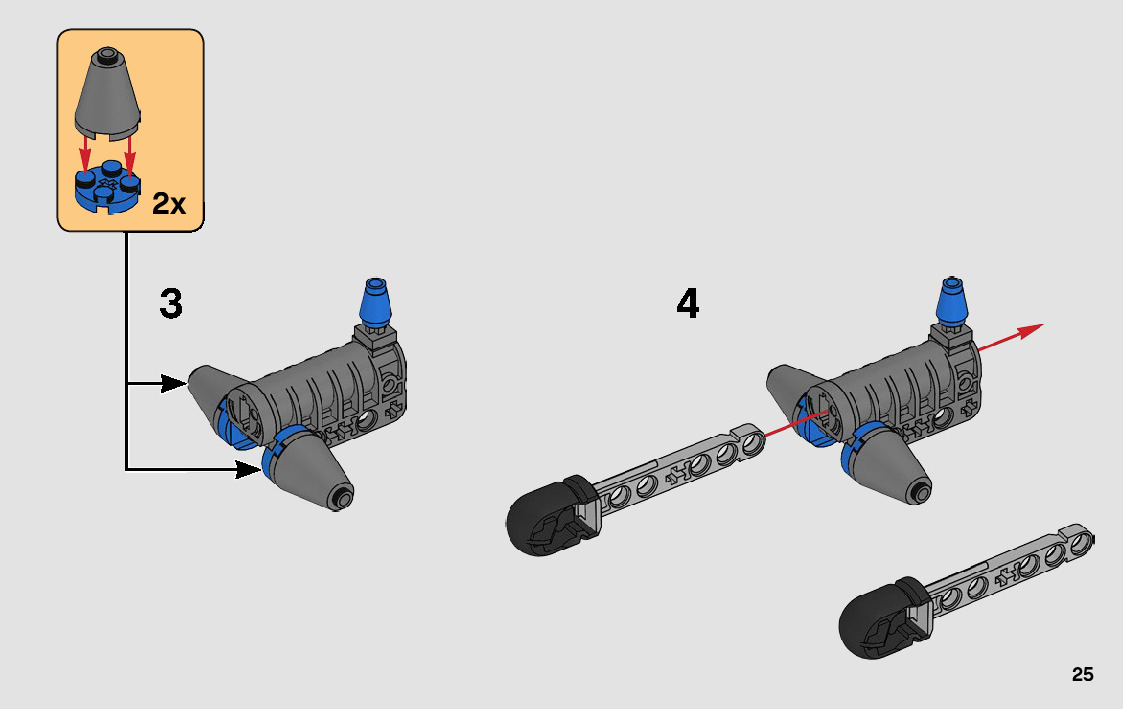 2x

3

4

25