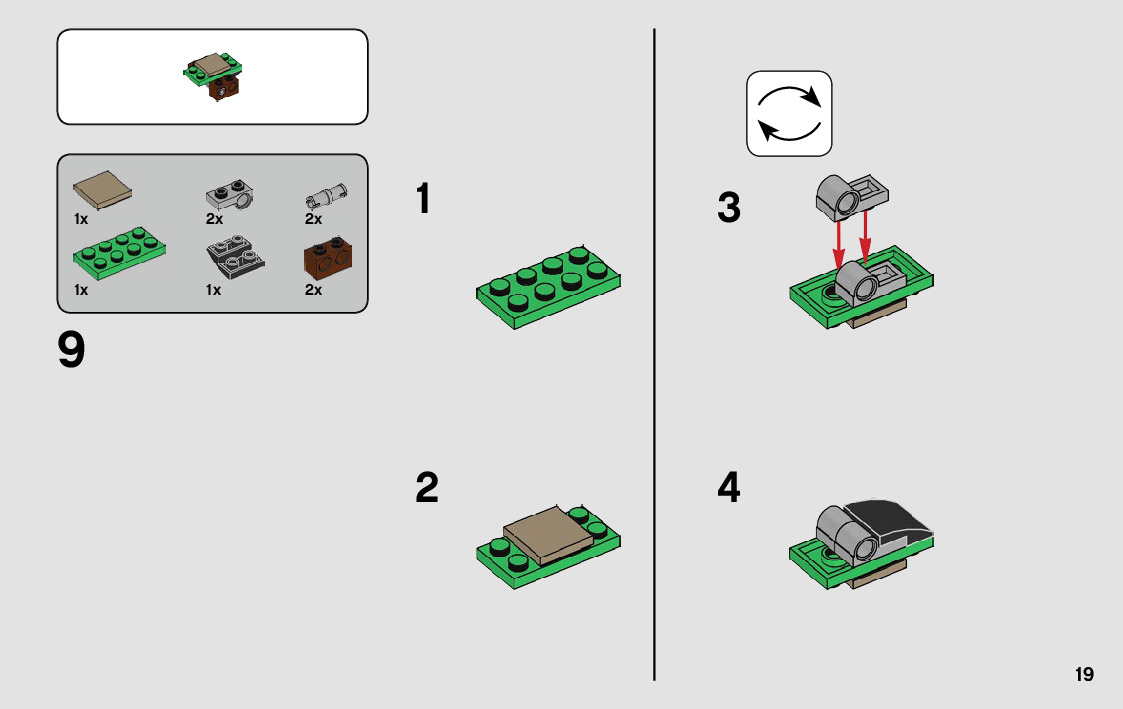 1x
2x
2x
1x
1x
2x

9

1

2

3

4

19