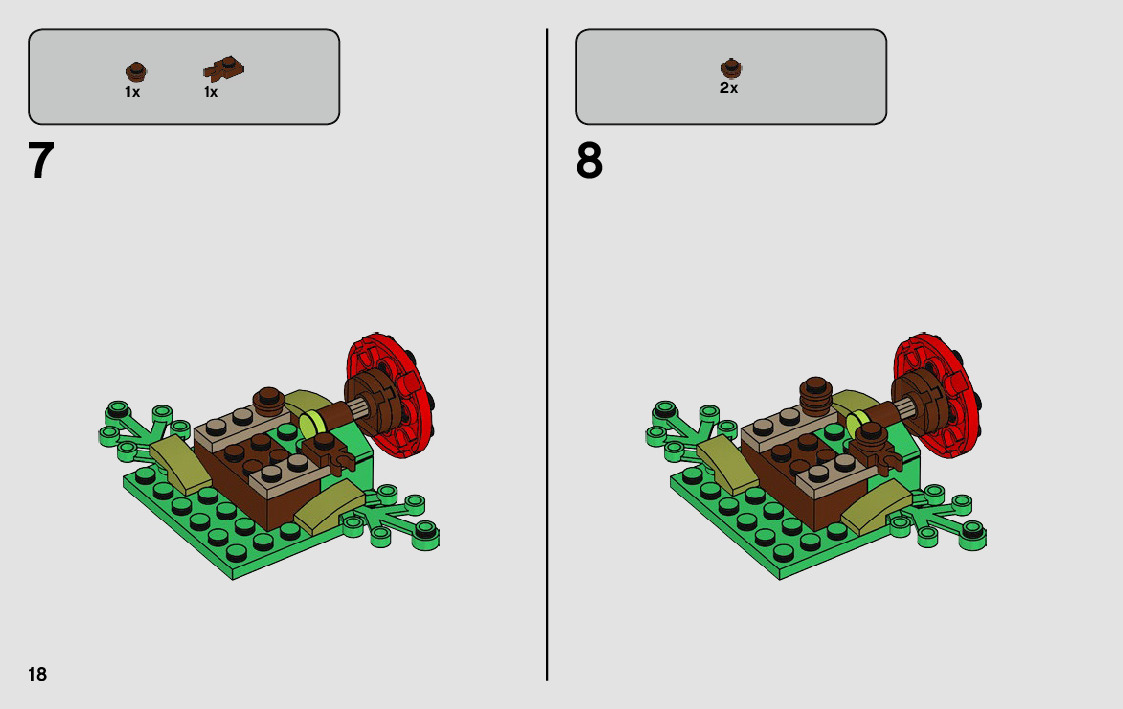 1x 1x

7

2x

8

18