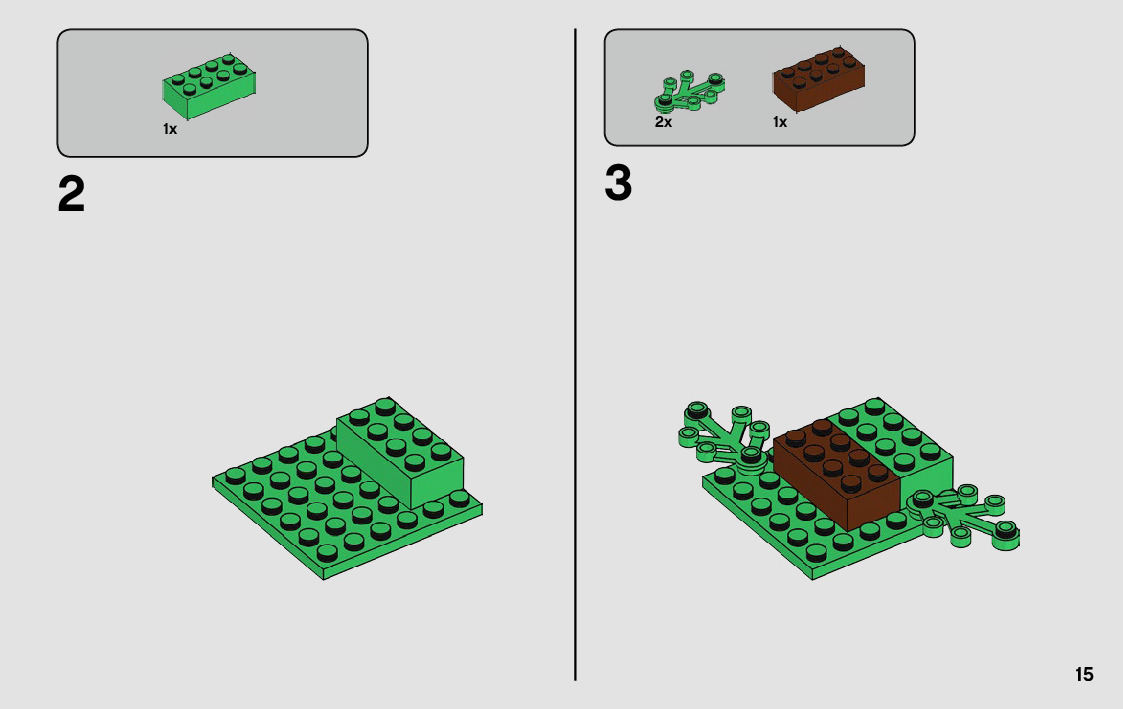 1x

2

2x 1x

3

15