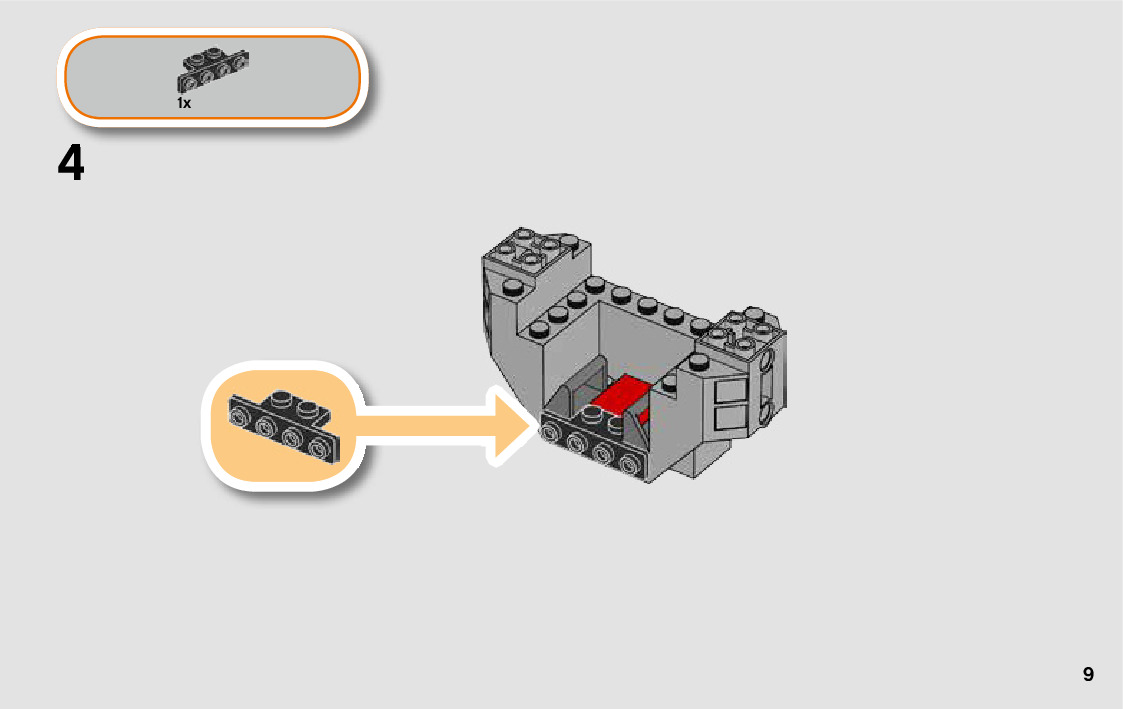 1x

4

9