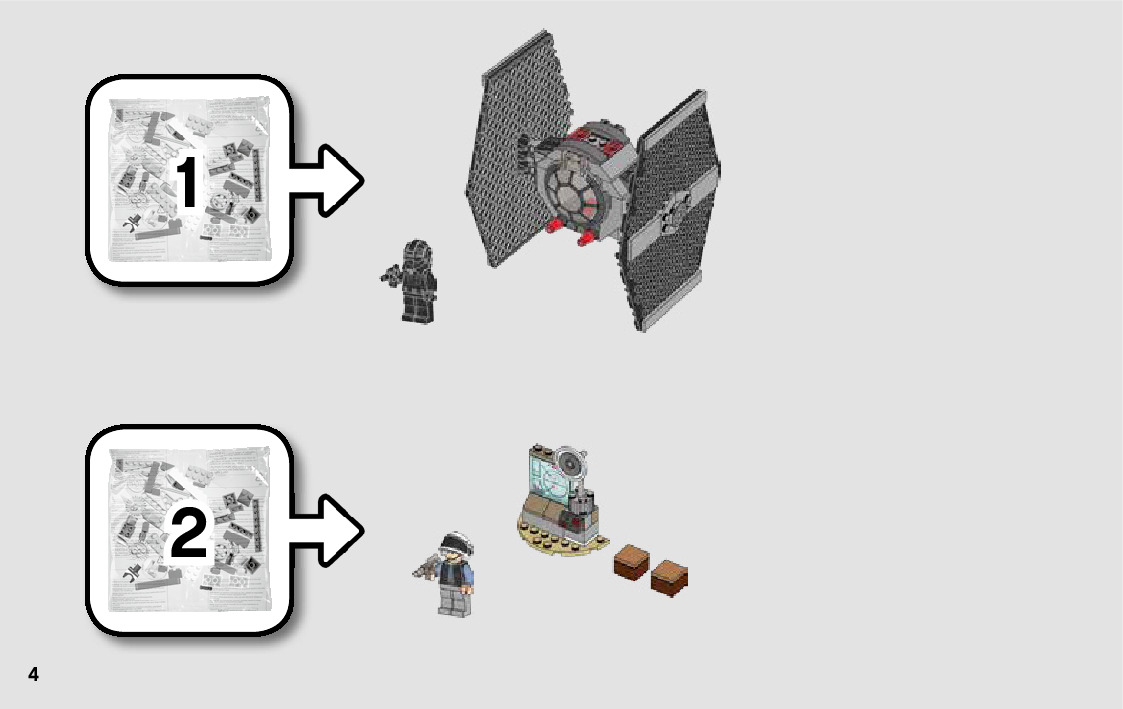 1

2

4