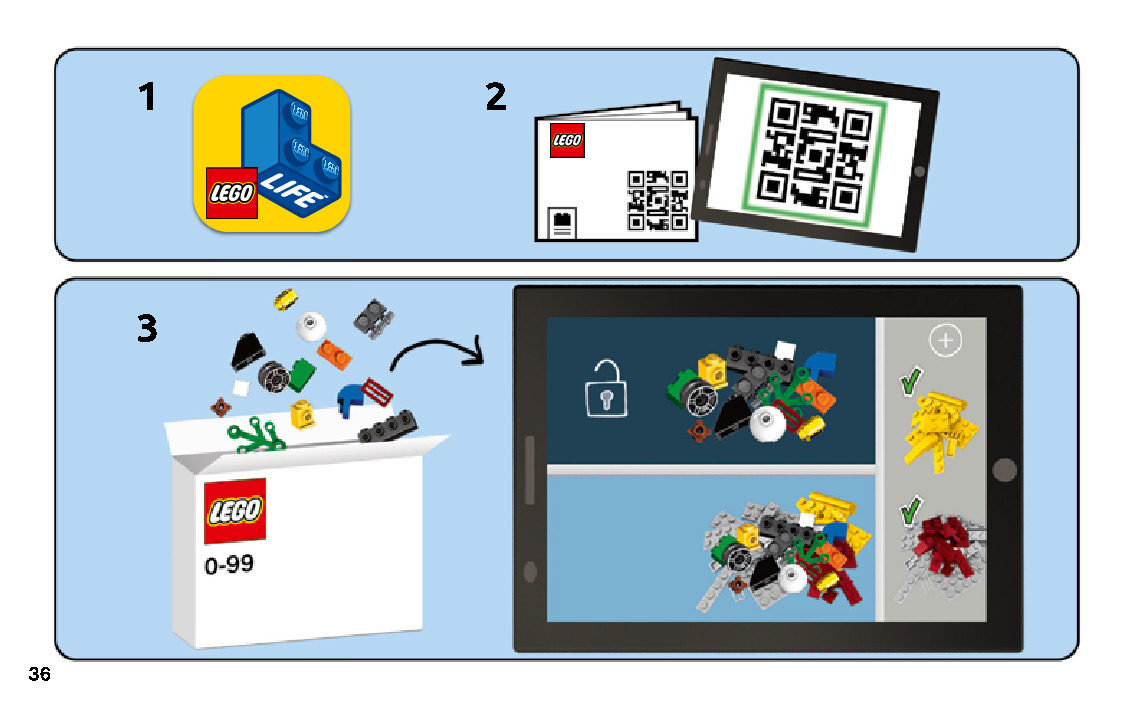 1

LEGO LIFE

2

LEGO

3

LEGO

0-99

36