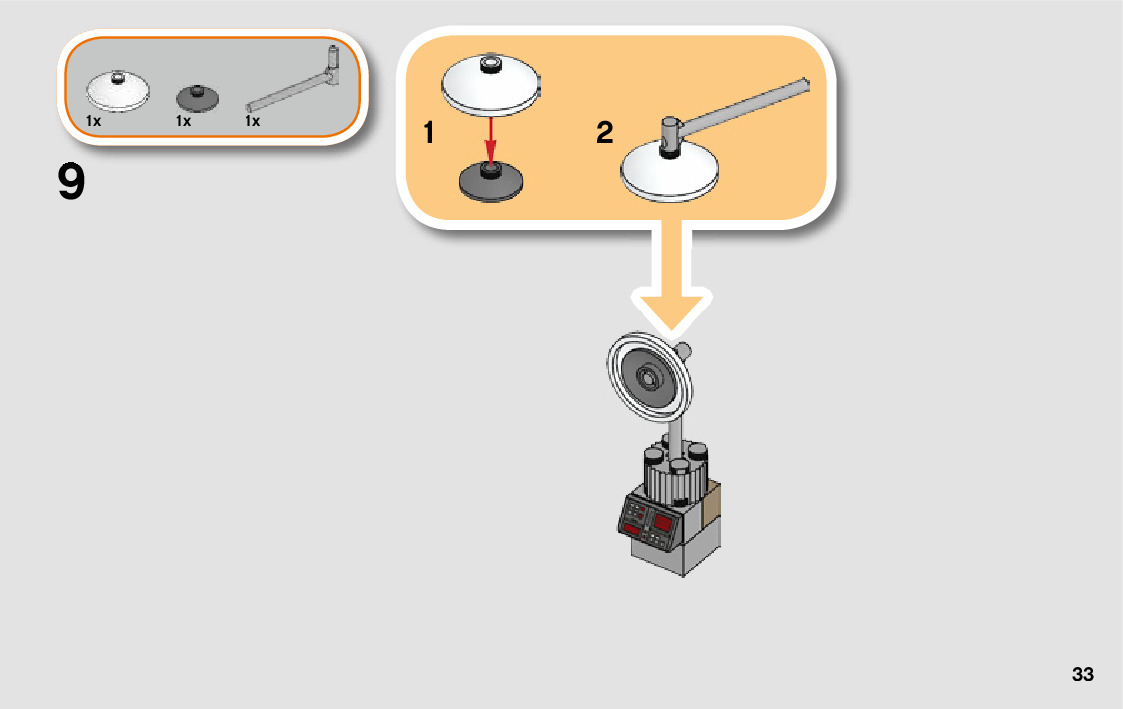 1x 1x 1x

9

1

2

33