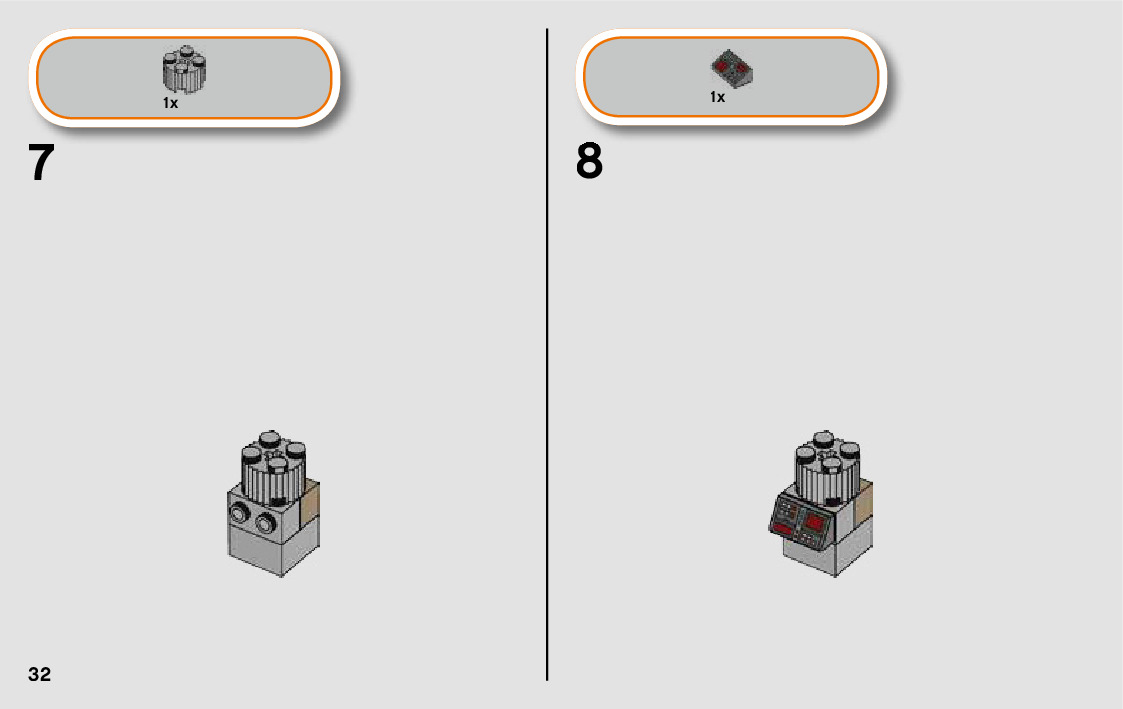 1x

7

1x

8

32