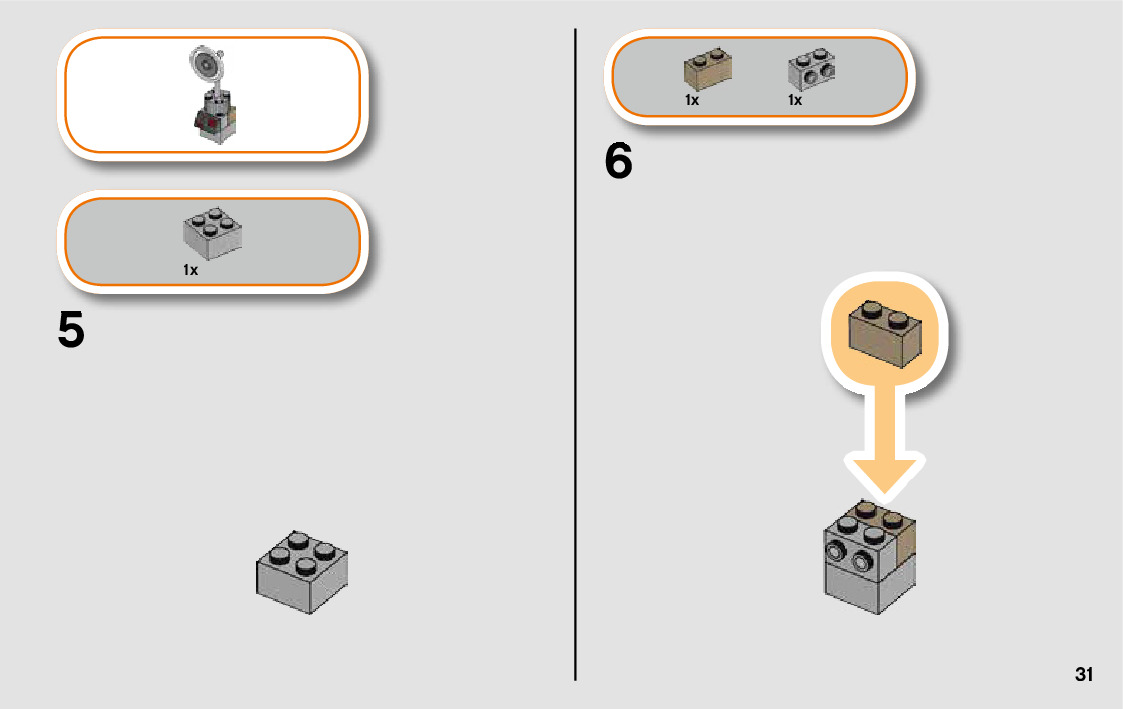 1x

5

1x 1x

6

31