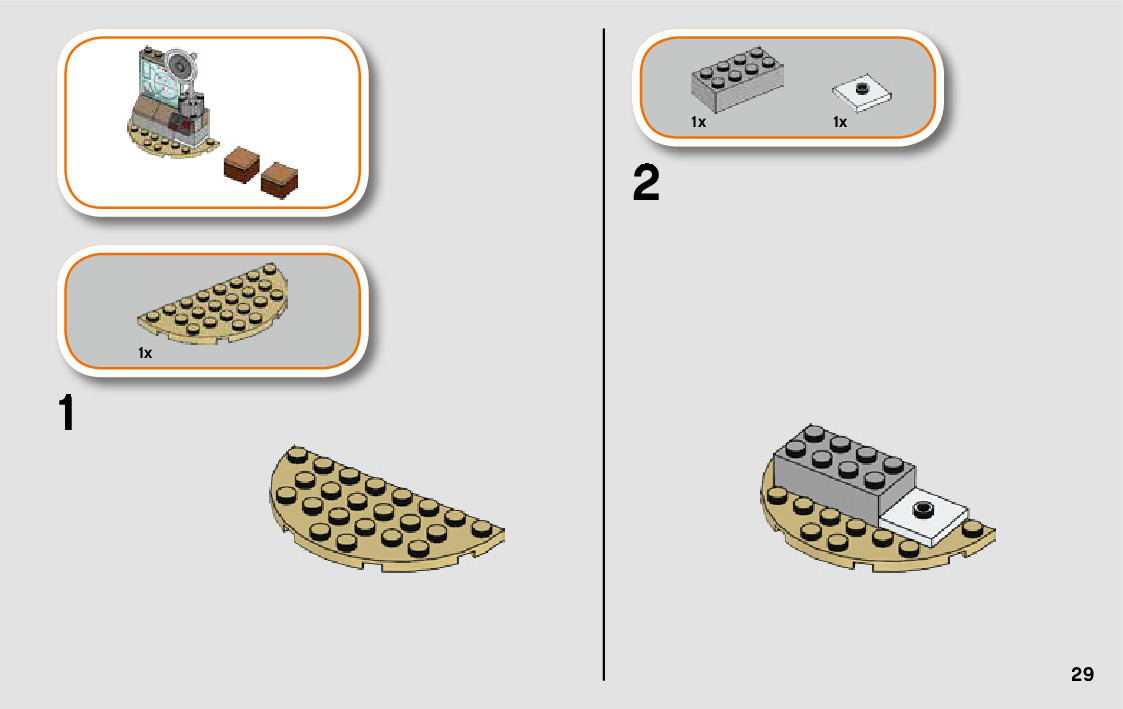 1x

1

1x 1x

2

29