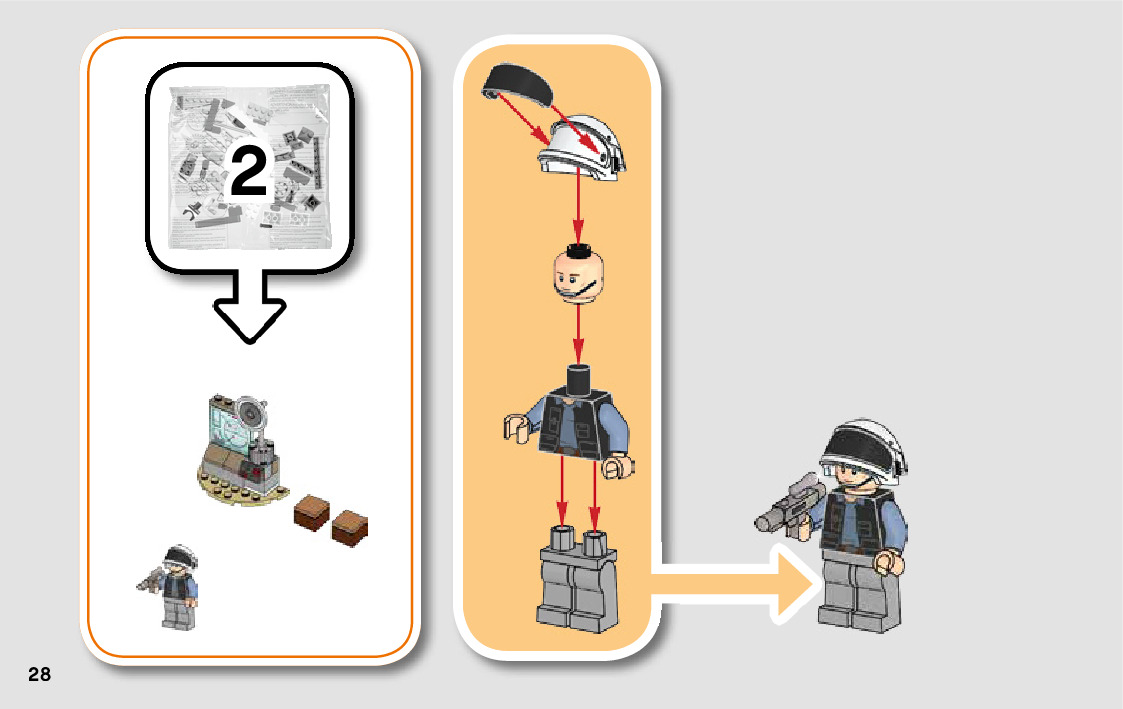 2

28