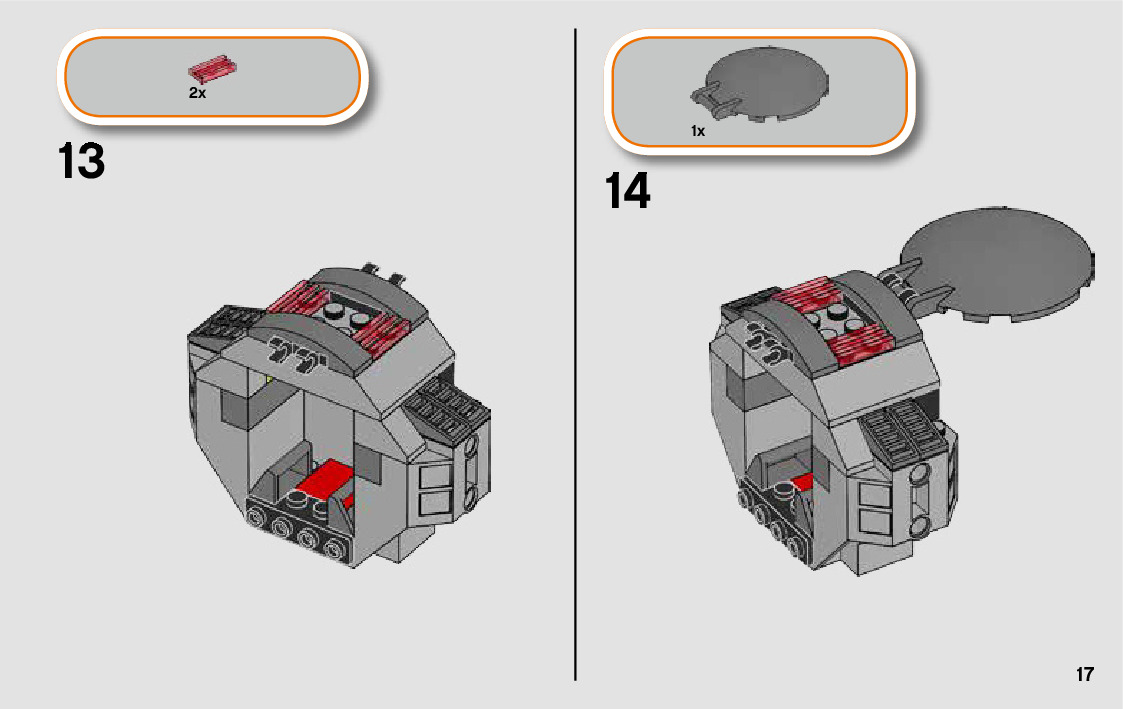 2x

13

1x

14

17