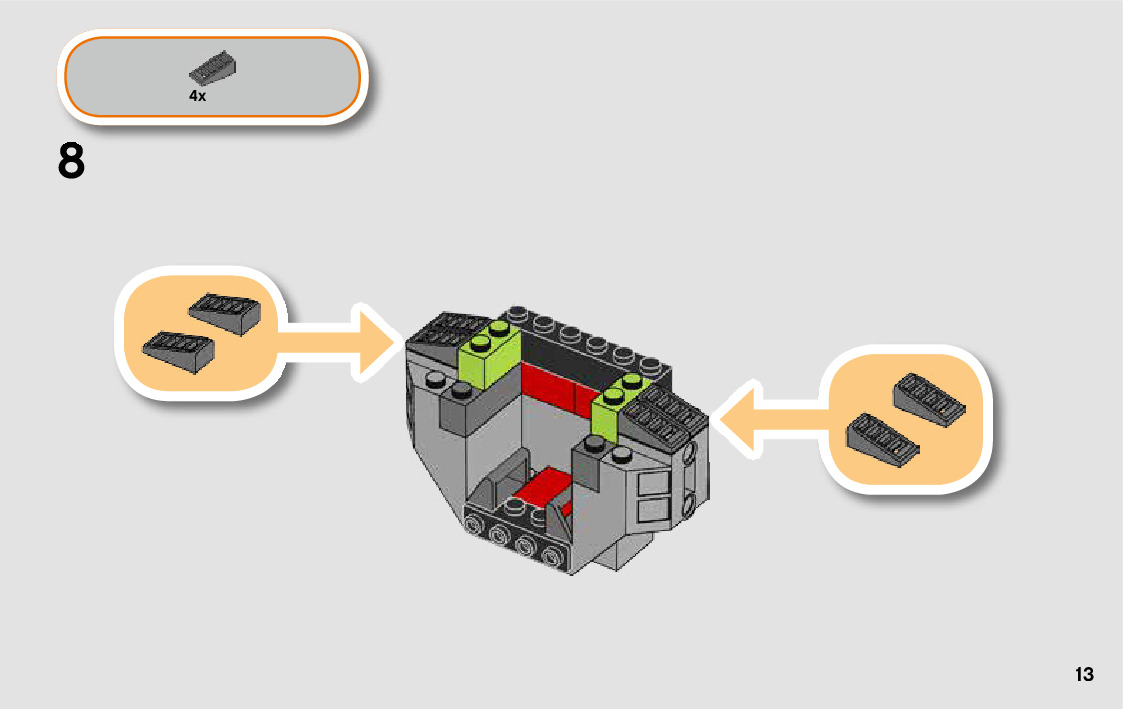 4x

8

13