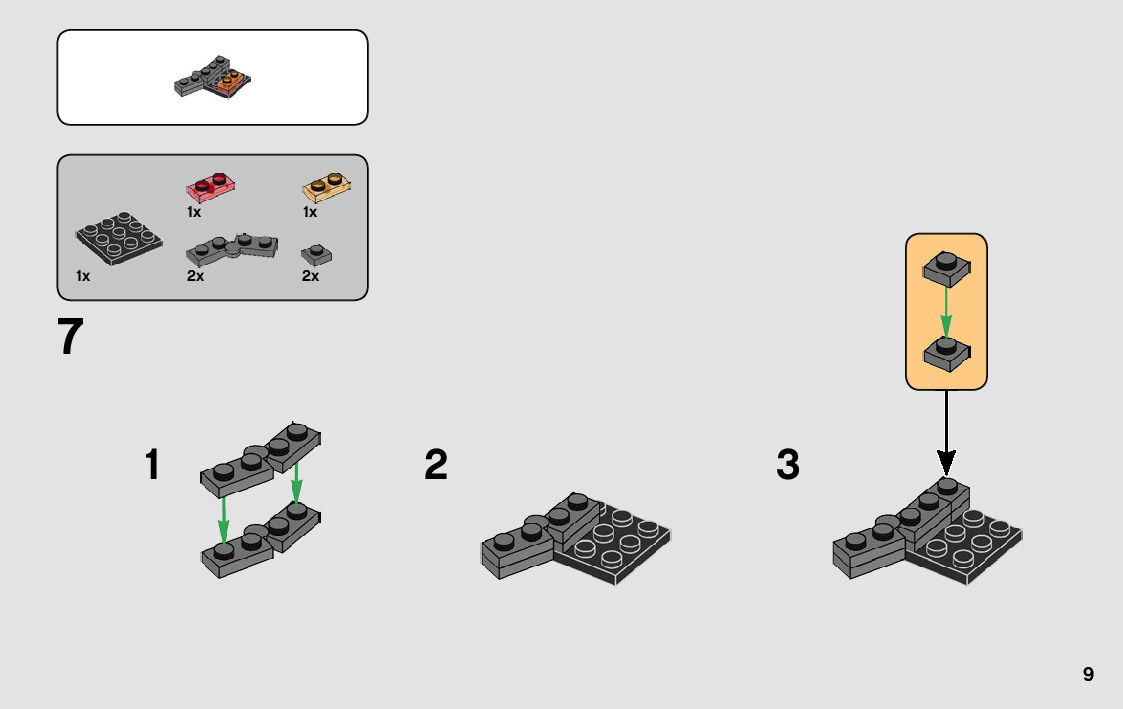 1x
1x
1x
2x
2x

7

1

2

3

9