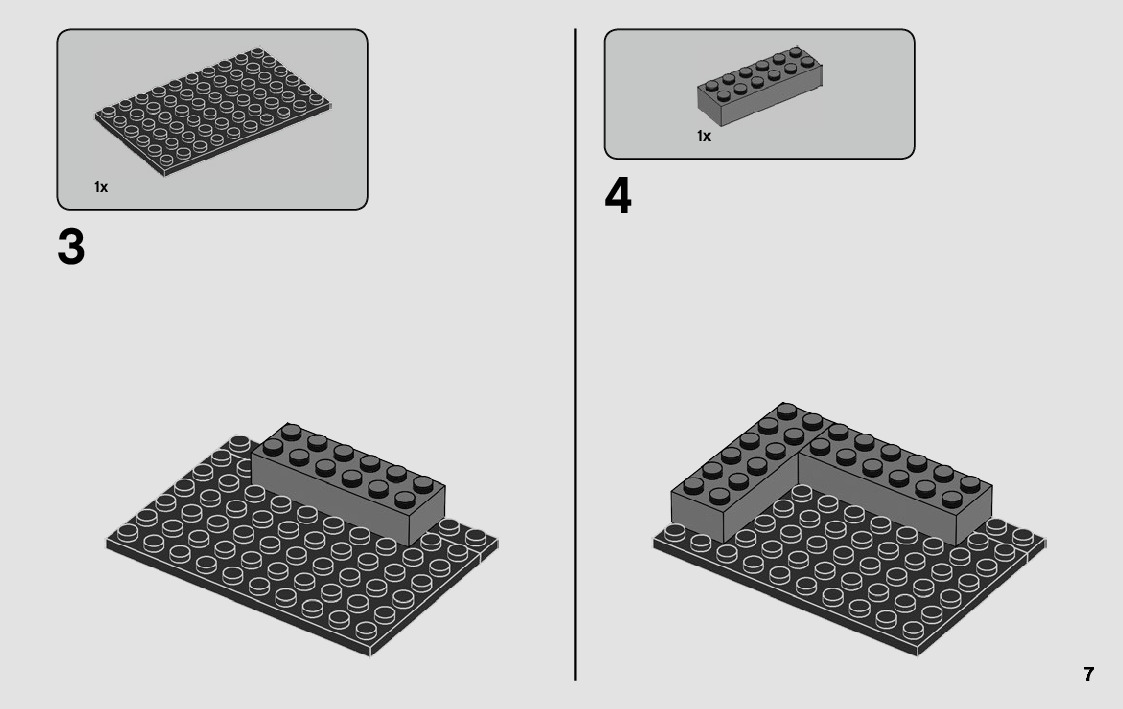 1x

3

1x

4

7